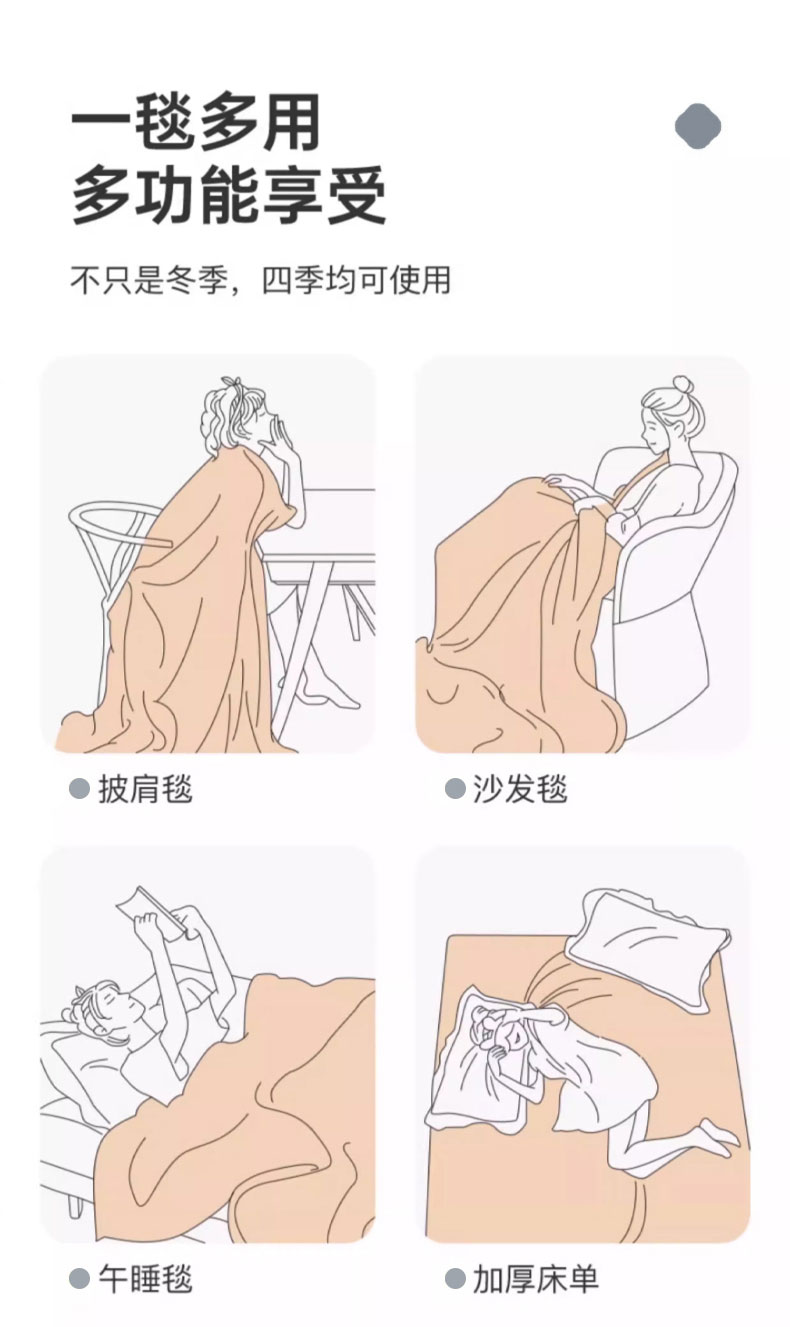 一毯多用
多功能享受

不只是冬季，四季均可使用

披肩毯

沙发毯

午睡毯

加厚床单