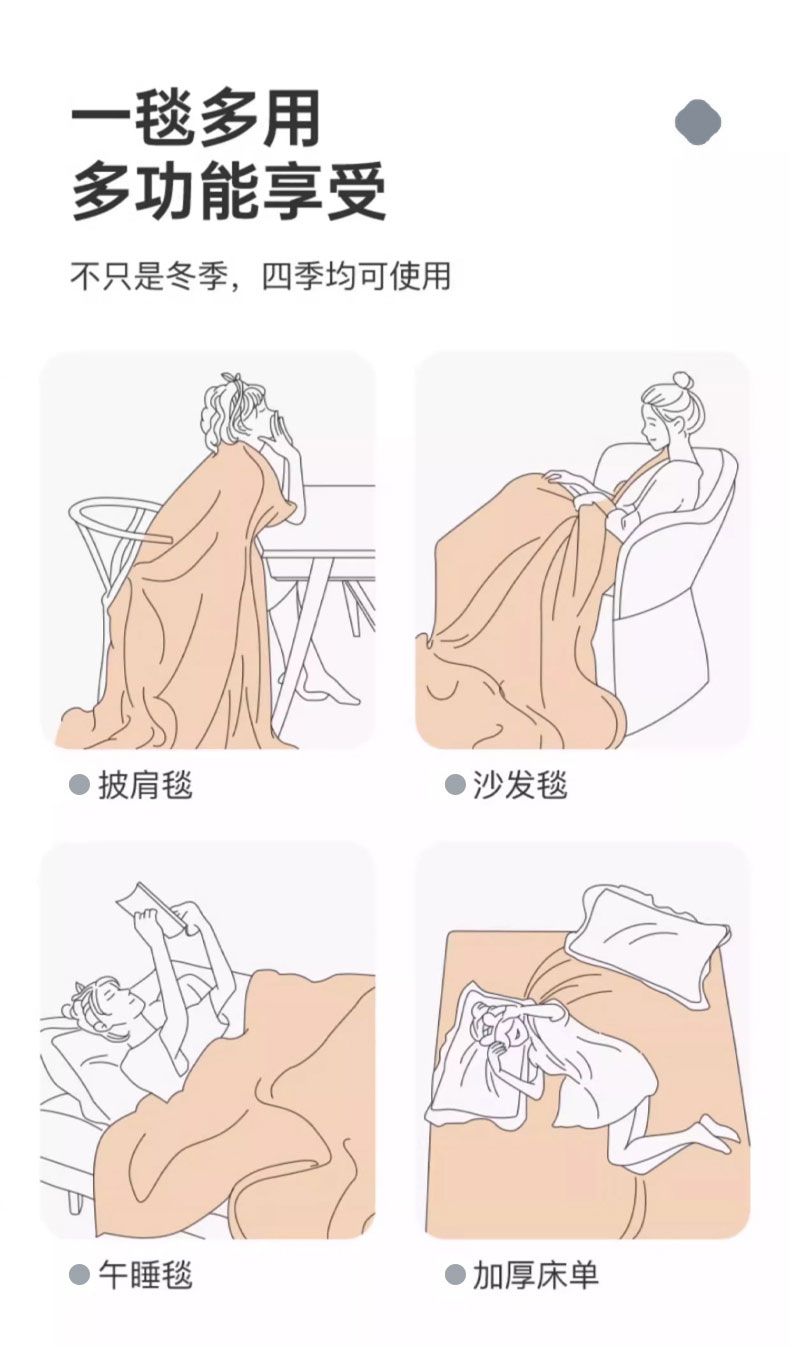 一毯多用
多功能享受

不只是冬季，四季均可使用

披肩毯

沙发毯

午睡毯

加厚床单