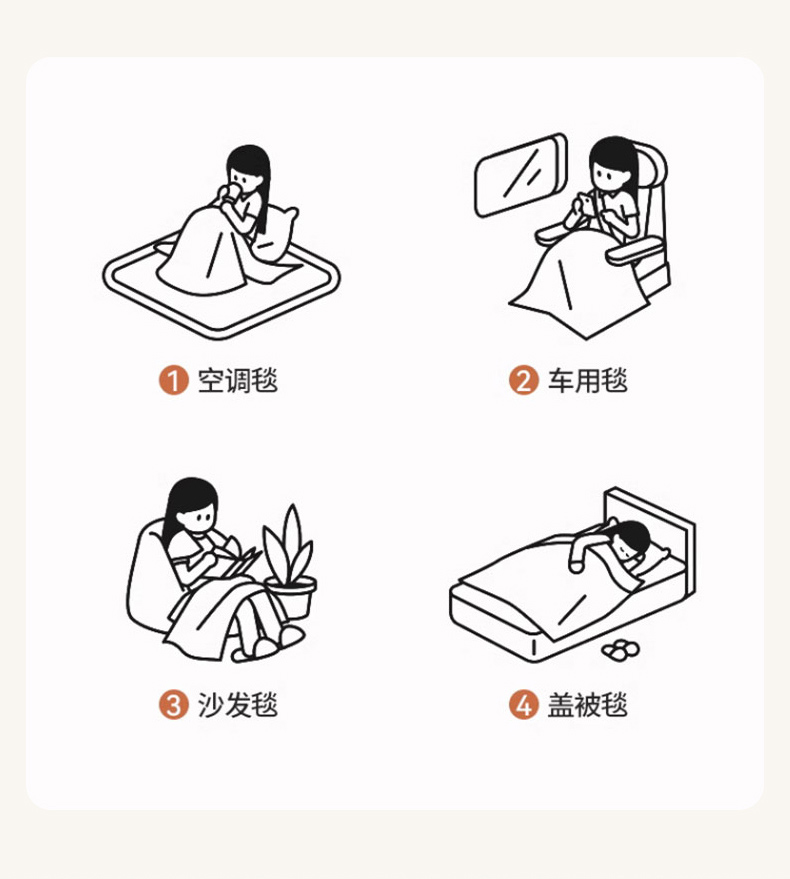 1 空调毯

2 车用毯

3 沙发毯

4 盖被毯