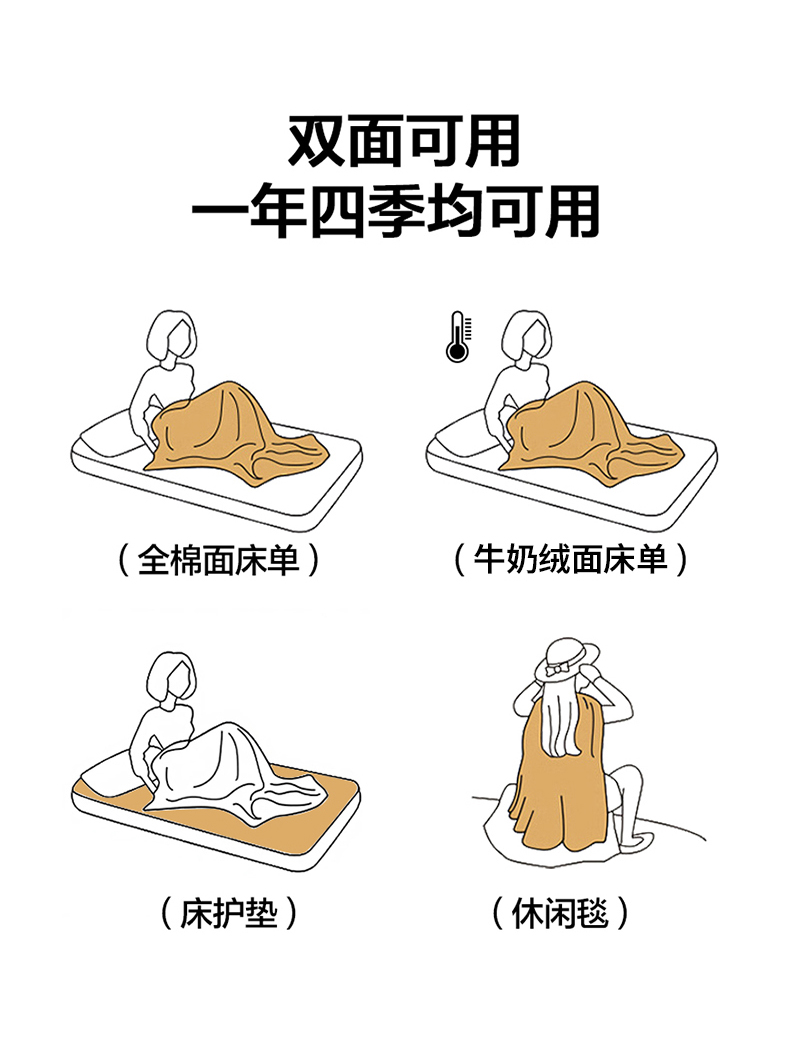 双面可用
一年四季均可用

（全棉面床单）

（牛奶绒面床单）

（床护垫）

（休闲毯）