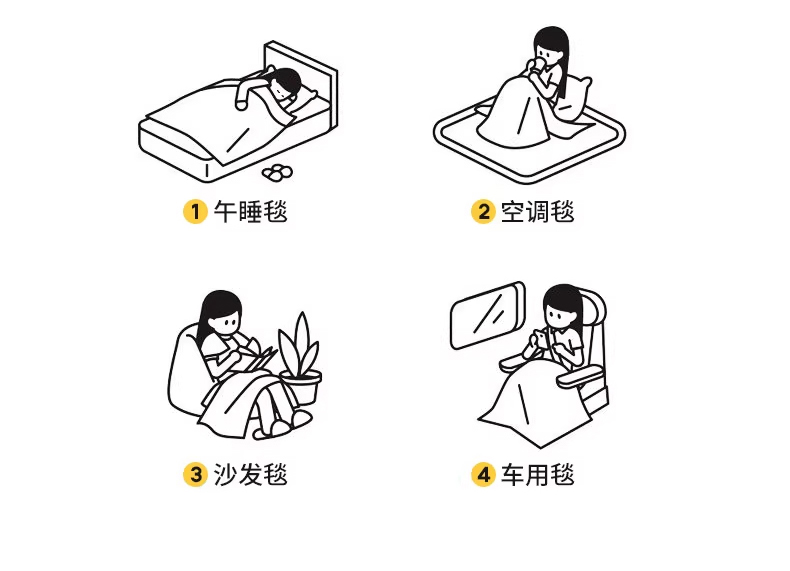 1 午睡毯

2 空调毯

3 沙发毯

4 车用毯