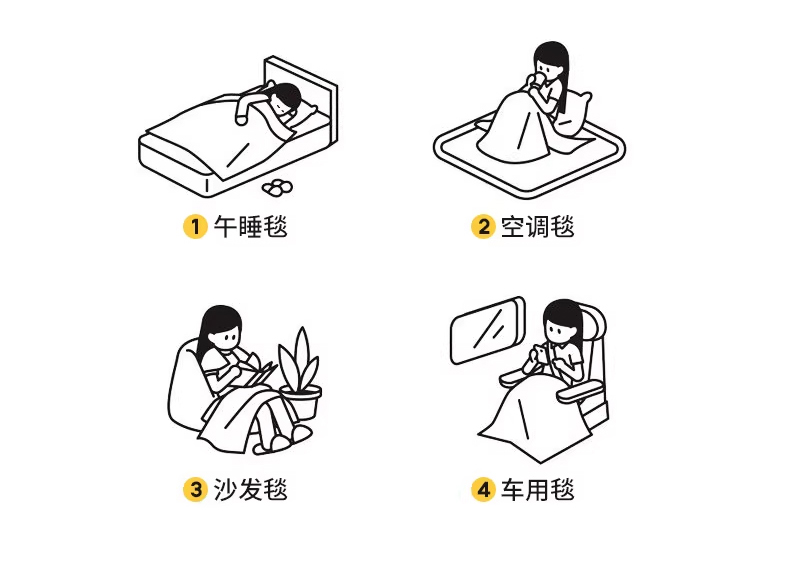 1 午睡毯

2 空调毯

3 沙发毯

4 车用毯