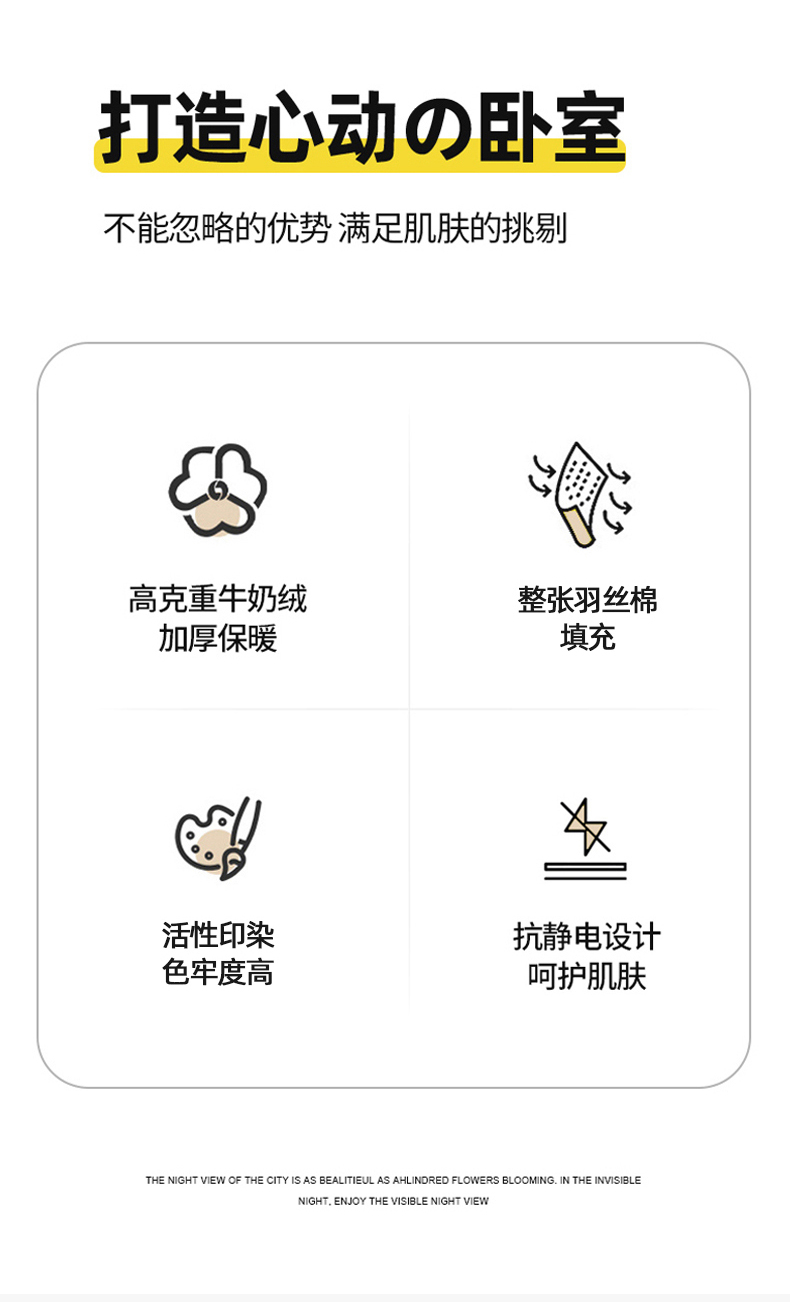 打造心动の卧室

不能忽略的优势 满足肌肤的挑剔

高克重牛奶绒
加厚保暖

整张羽丝棉
填充

活性印染
色牢度高

抗静电设计
呵护肌肤

THE NIGHT VIEW OF THE CITY IS AS BEALITIEUL AS AHLINDRED FLOWERS BLOOMING. IN THE INVISIBLE NIGHT, ENJOY THE VISIBLE NIGHT VIEW