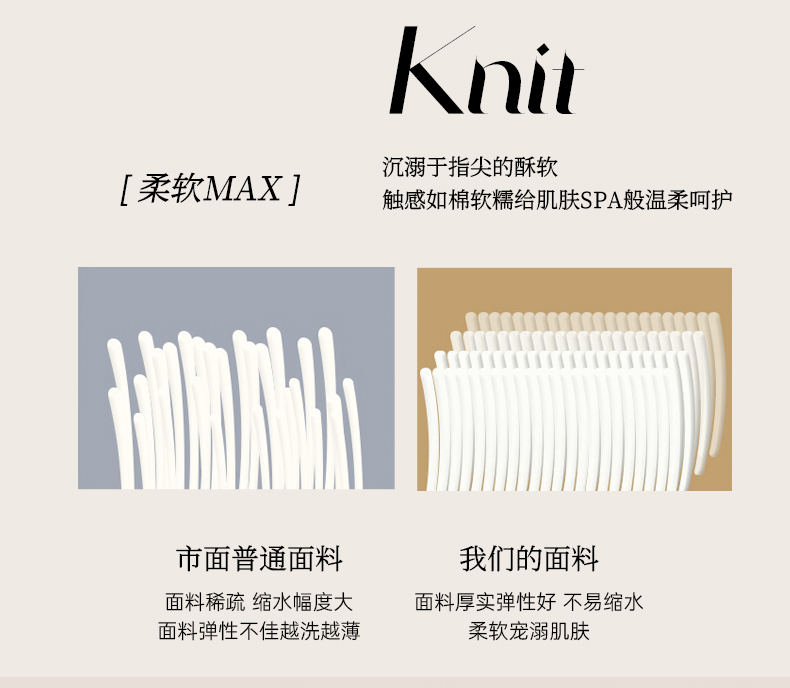 Knit

[ 柔软MAX ]

沉溺于指尖的酥软
触感如棉软糯给肌肤SPA般温柔呵护

市面普通面料
面料稀疏 缩水幅度大
面料弹性不佳越洗越薄

我们的面料
面料厚实弹性好 不易缩水
柔软宠溺肌肤