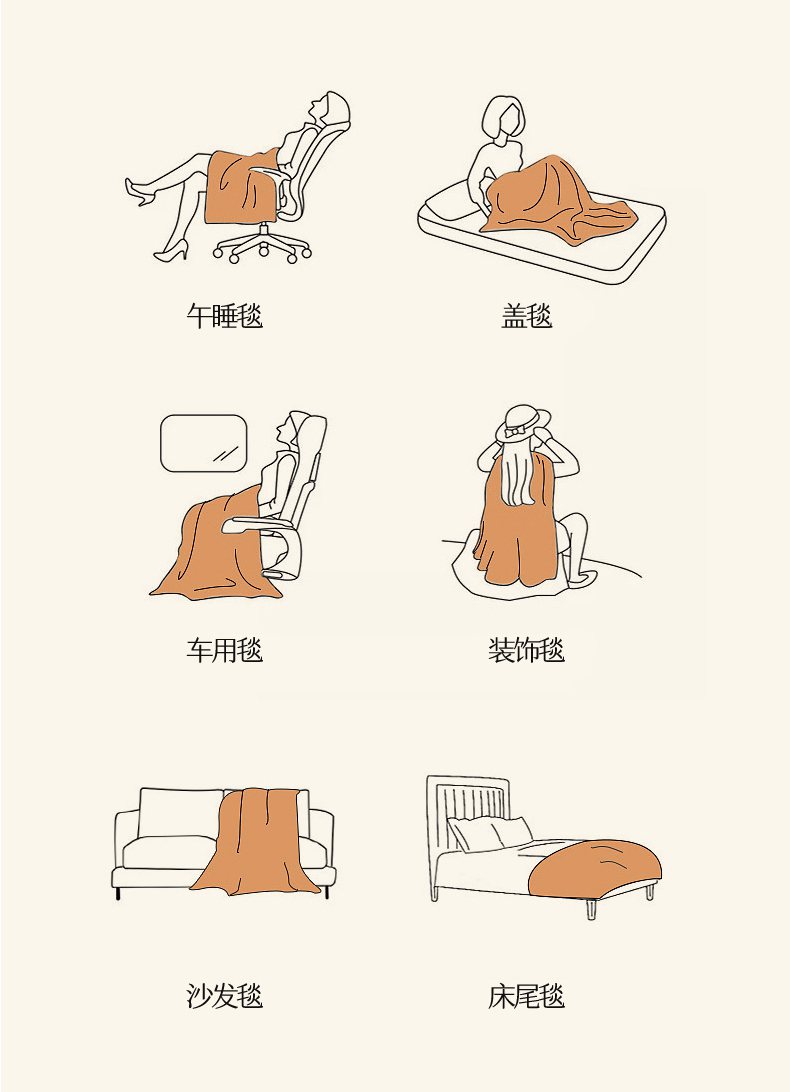 午睡毯

盖毯

车用毯

装饰毯

沙发毯

床尾毯