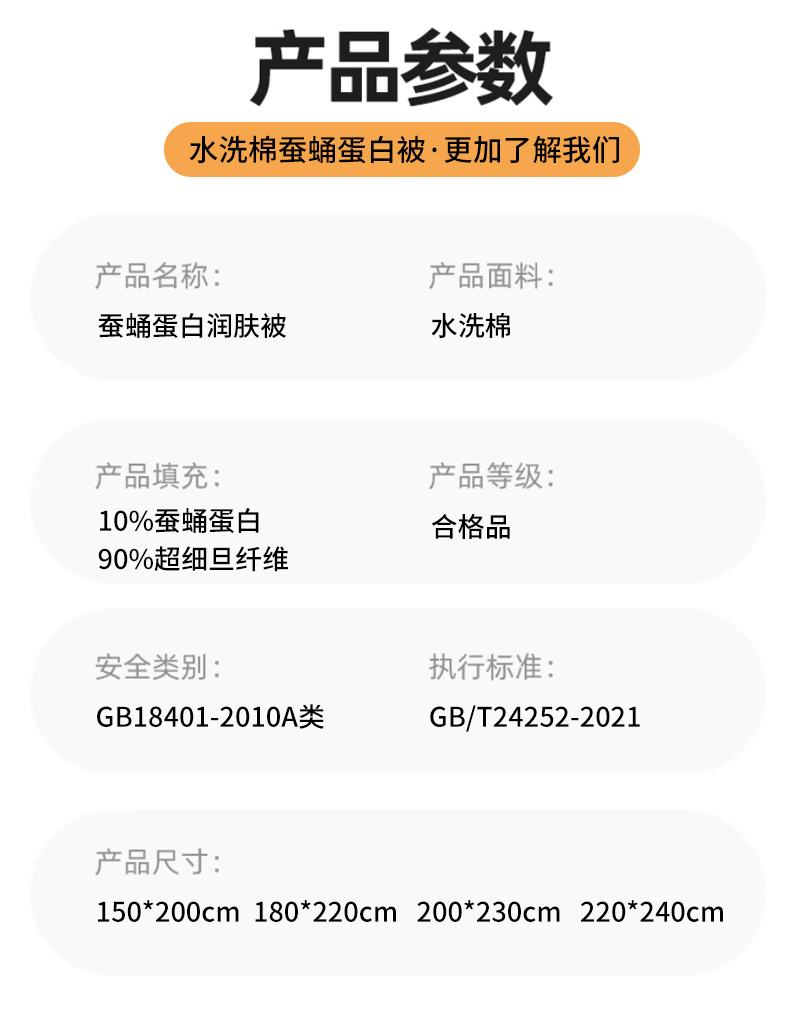 产品参数

水洗棉蚕蛹蛋白被·更加了解我们

产品名称：
蚕蛹蛋白润肤被

产品面料：
水洗棉

产品填充：
10%蚕蛹蛋白
90%超细旦纤维

产品等级：
合格品

安全类别：
GB18401-2010A类

执行标准：
GB/T24252-2021

产品尺寸：
150*200cm 180*220cm 200*230cm 220*240cm