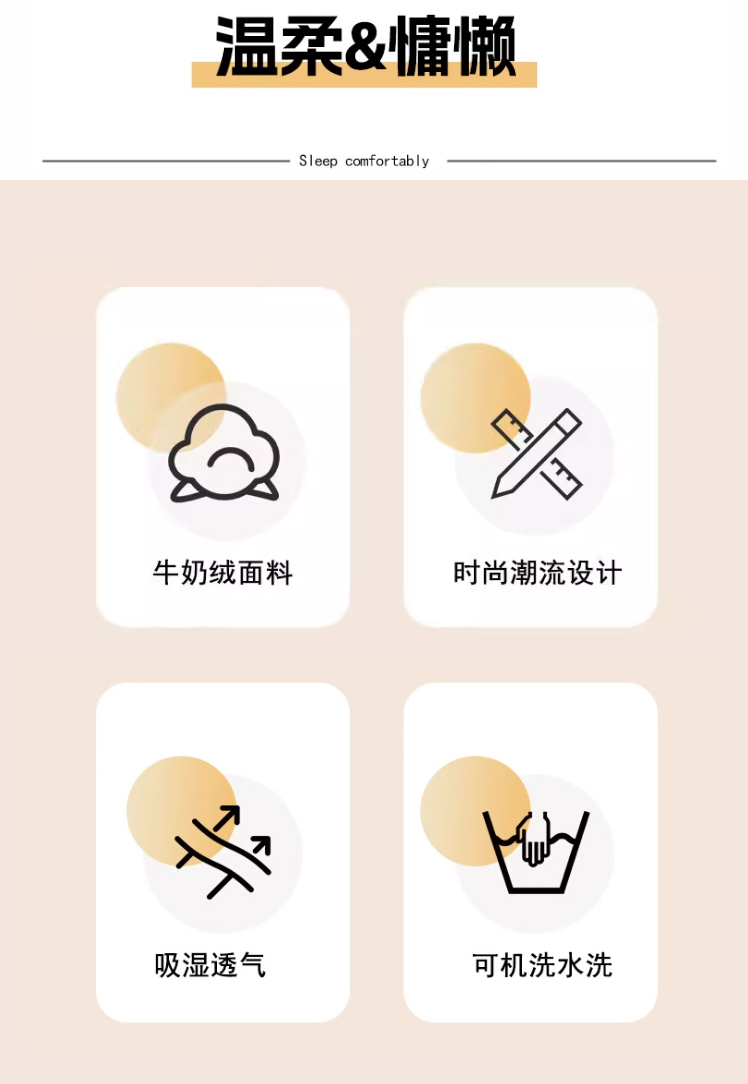 温柔&慵懒

Sleep comfortably

牛奶绒面料

时尚潮流设计

吸湿透气

可机洗水洗