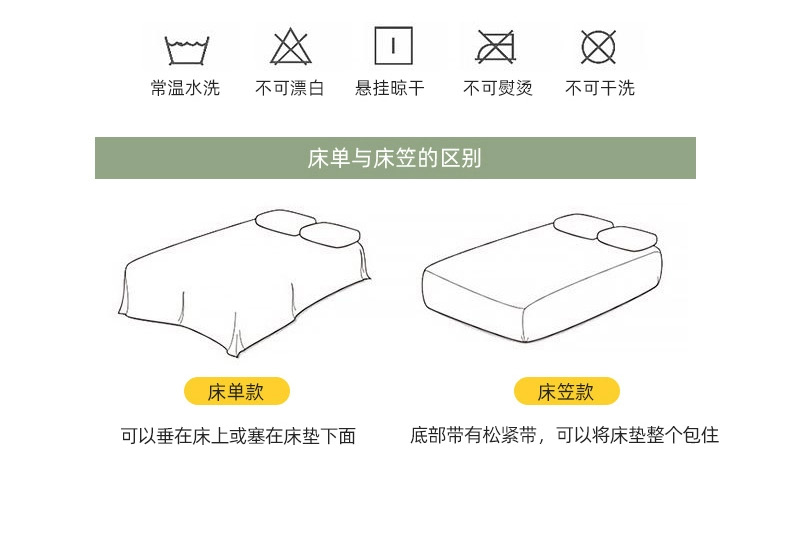 常温水洗 不可漂白 悬挂晾干 不可熨烫 不可干洗

床单与床笠的区别

床单款

可以垂在床上或塞在床垫下面

床笠款

底部带有松紧带，可以将床垫整个包住