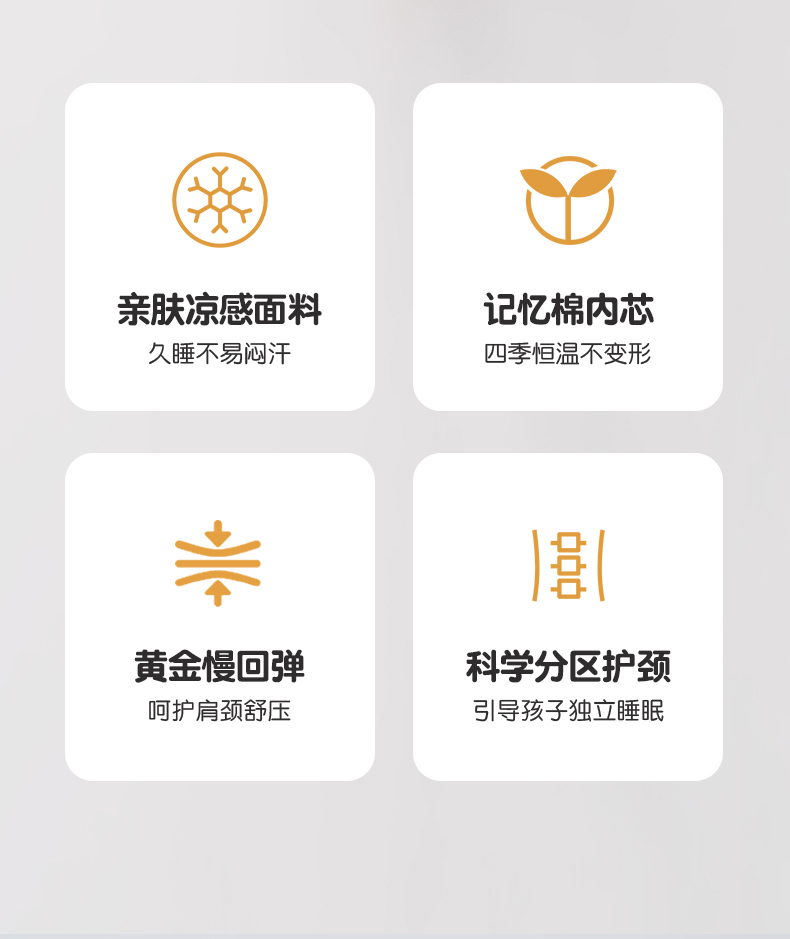 亲肤凉感面料
久睡不易闷汗

记忆棉内芯
四季恒温不变形

黄金慢回弹
呵护肩颈舒压

科学分区护颈
引导孩子独立睡眠