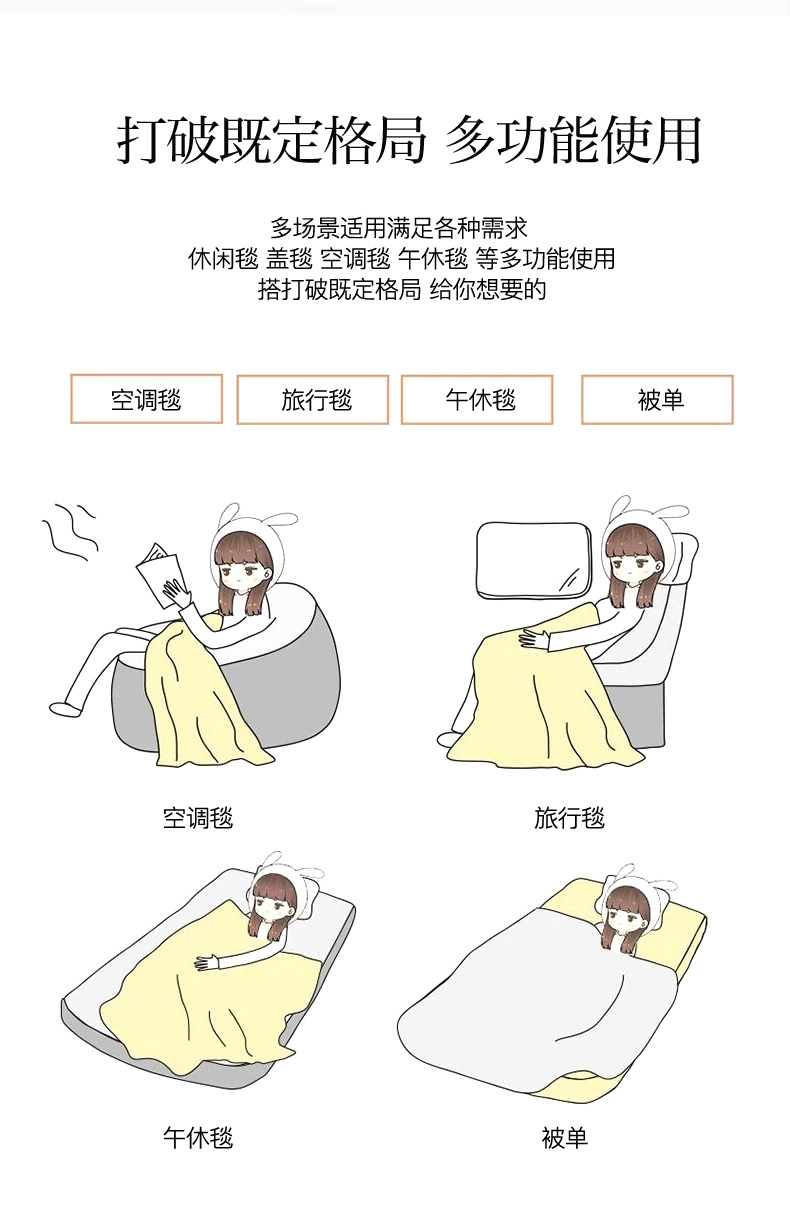 打破既定格局 多功能使用

多场景适用满足各种需求
休闲毯 盖毯 空调毯 午休毯 等多功能使用
搭打破既定格局 给你想要的

空调毯

旅行毯

午休毯

被单

空调毯

旅行毯

午休毯

被单