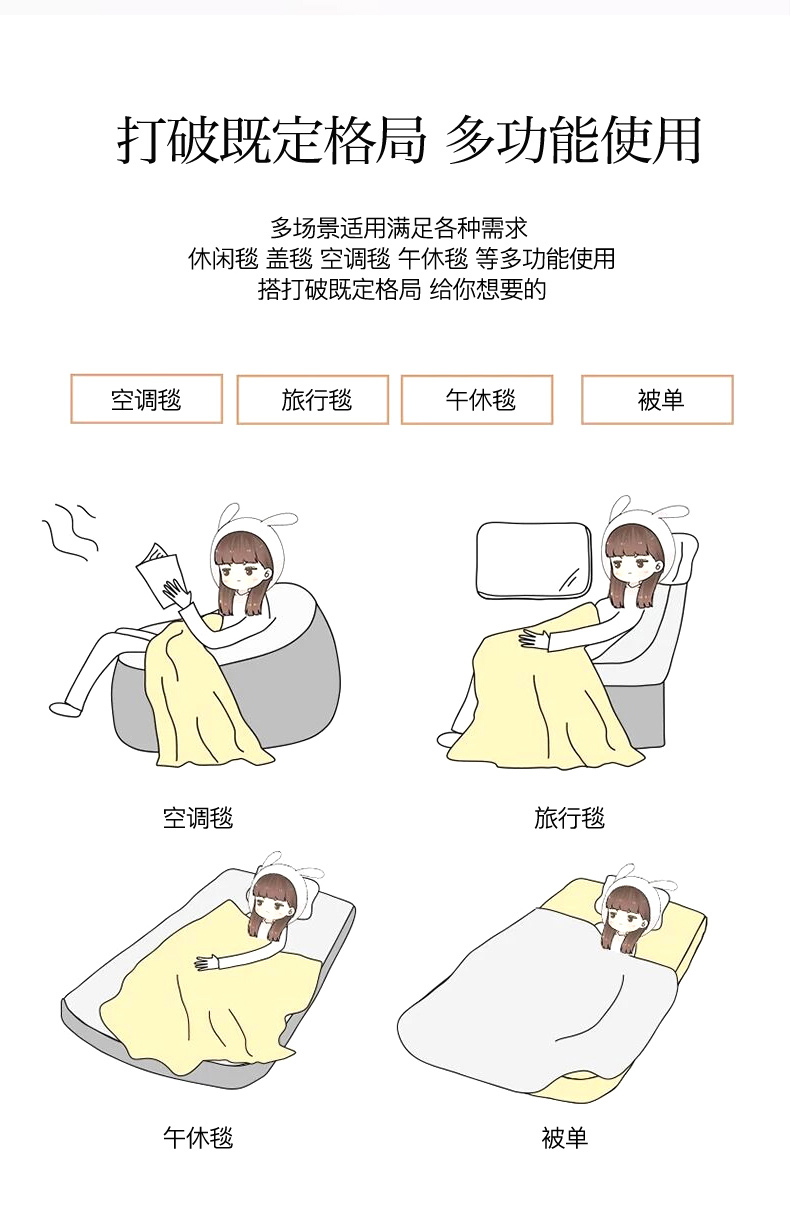 打破既定格局 多功能使用

多场景适用满足各种需求
休闲毯 盖毯 空调毯 午休毯 等多功能使用
搭打破既定格局 给你想要的

空调毯

旅行毯

午休毯

被单

空调毯

旅行毯

午休毯

被单