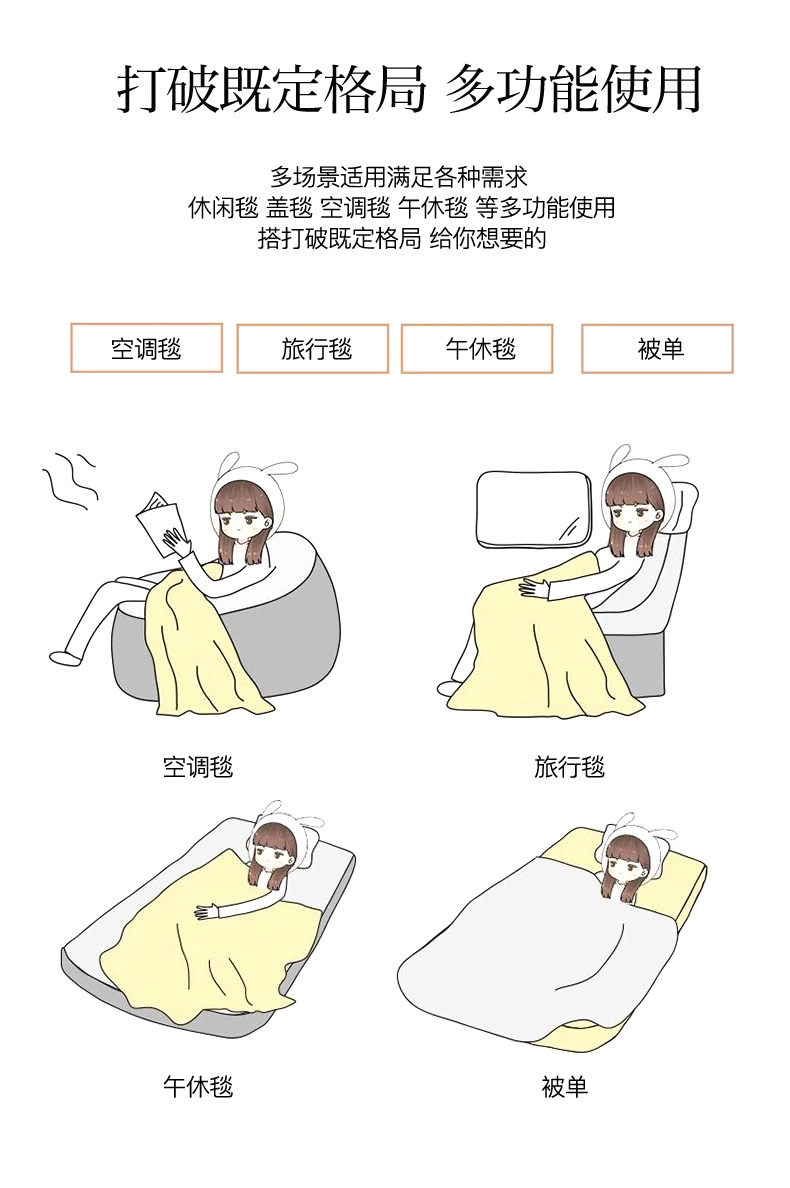 打破既定格局 多功能使用

多场景适用满足各种需求
休闲毯 盖毯 空调毯 午休毯 等多功能使用
搭打破既定格局 给你想要的

空调毯

旅行毯

午休毯

被单

空调毯

旅行毯

午休毯

被单