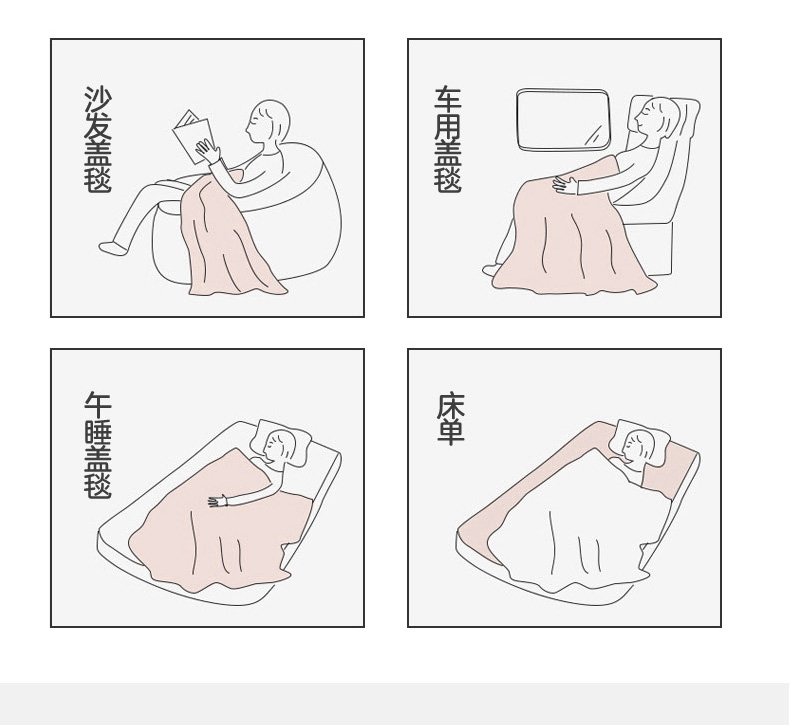 沙发盖毯

车用盖毯

午睡盖毯

床单