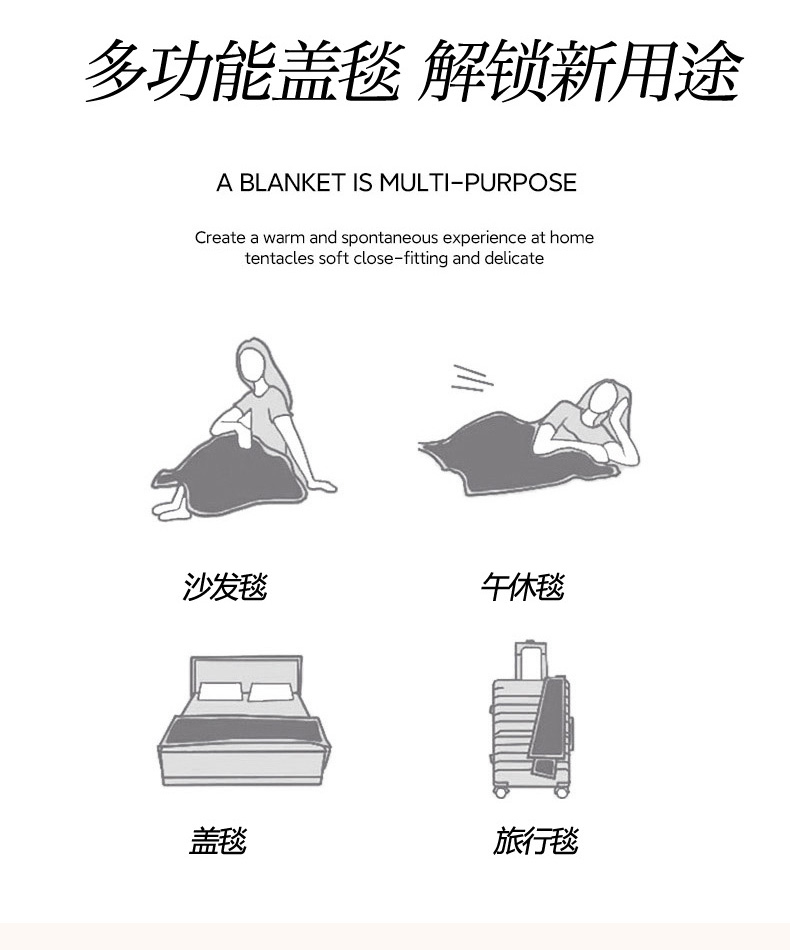 多功能盖毯 解锁新用途

A BLANKET IS MULTI-PURPOSE

Create a warm and spontaneous experience at home tentacles soft close-fitting and delicate

沙发毯

午休毯

盖毯

旅行毯