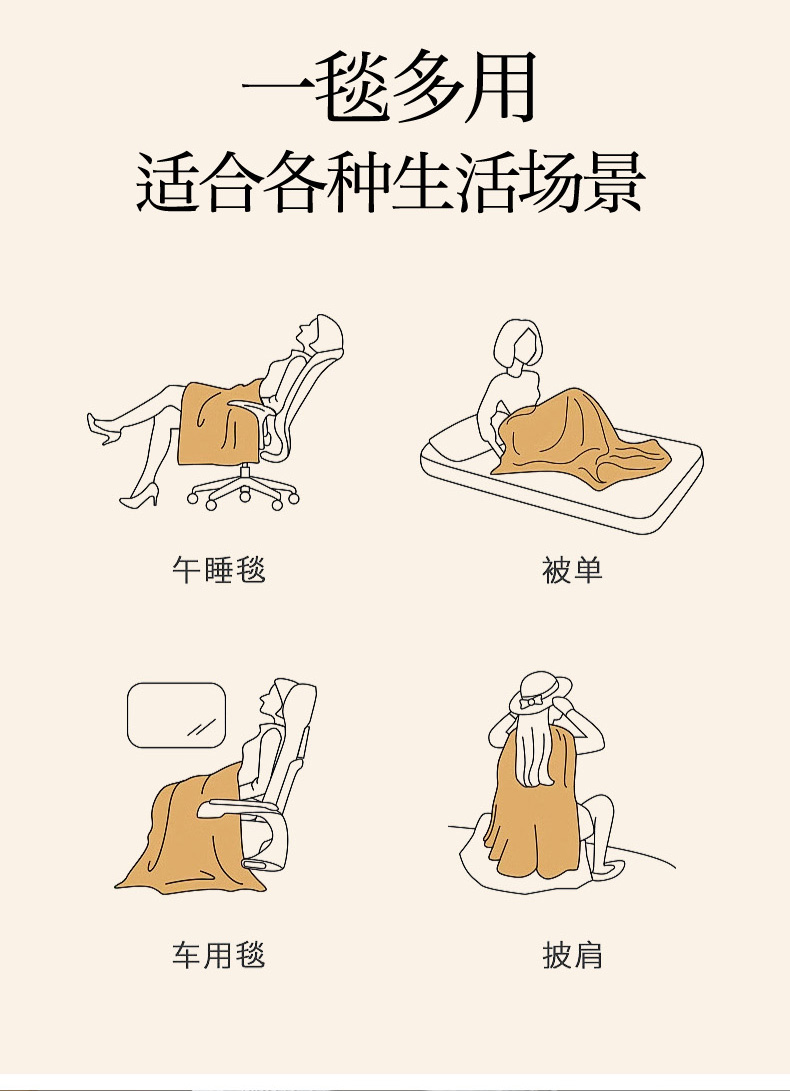 一毯多用
适合各种生活场景

午睡毯

被单

车用毯

披肩