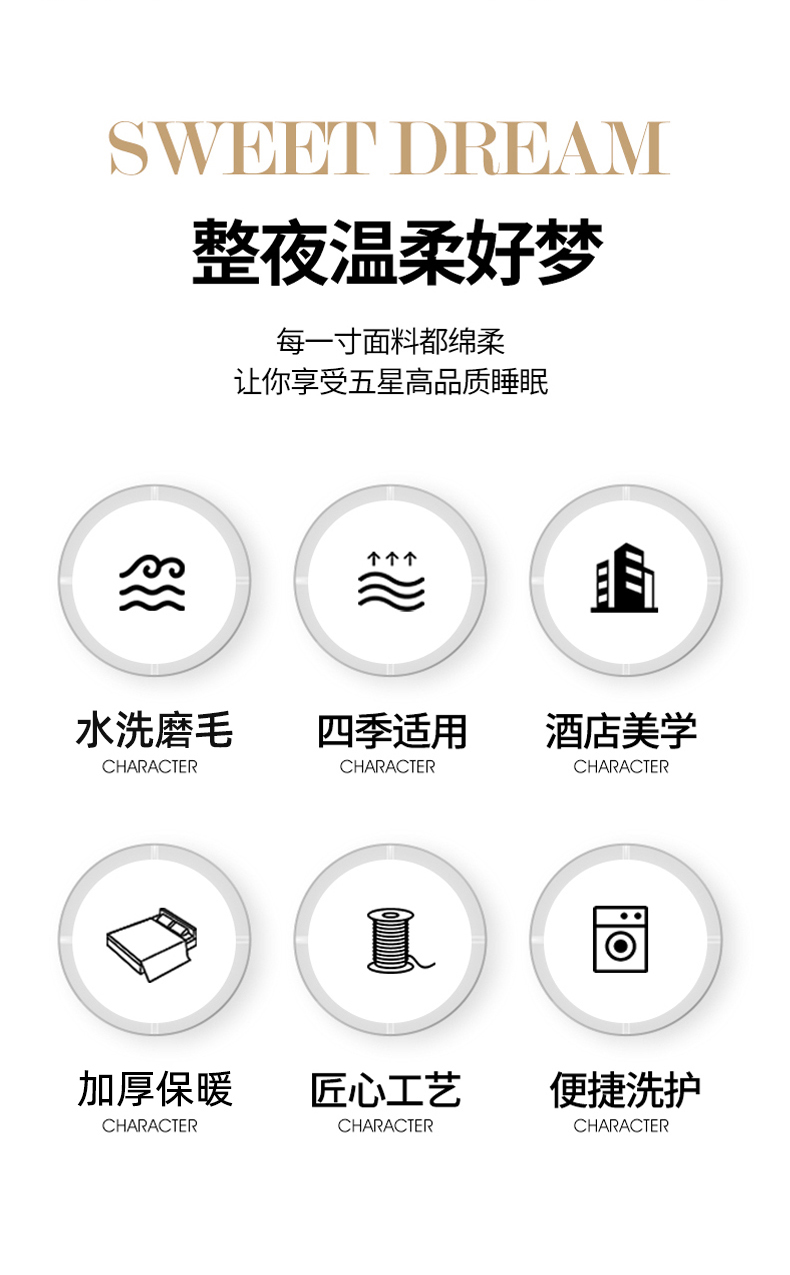 SWEET DREAM

整夜温柔好梦

每一寸面料都绵柔
让你享受五星高品质睡眠

水洗磨毛
CHARACTER

四季适用
CHARACTER

酒店美学
CHARACTER

加厚保暖
CHARACTER

匠心工艺
CHARACTER

便捷洗护
CHARACTER