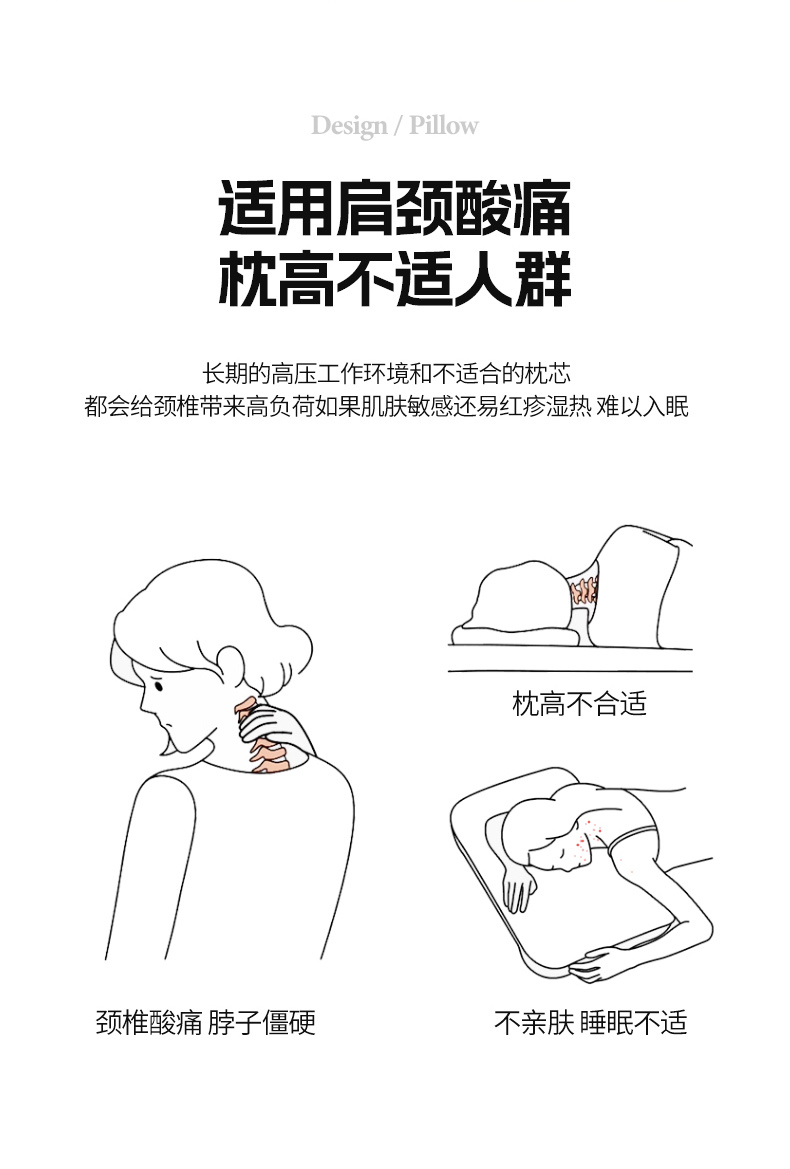 Design / Pillow

适用肩颈酸痛
枕高不适人群

长期的高压工作环境和不适合的枕芯
都会给颈椎带来高负荷如果肌肤敏感还易红疹湿热 难以入眠

枕高不合适

颈椎酸痛 脖子僵硬

不亲肤 睡眠不适