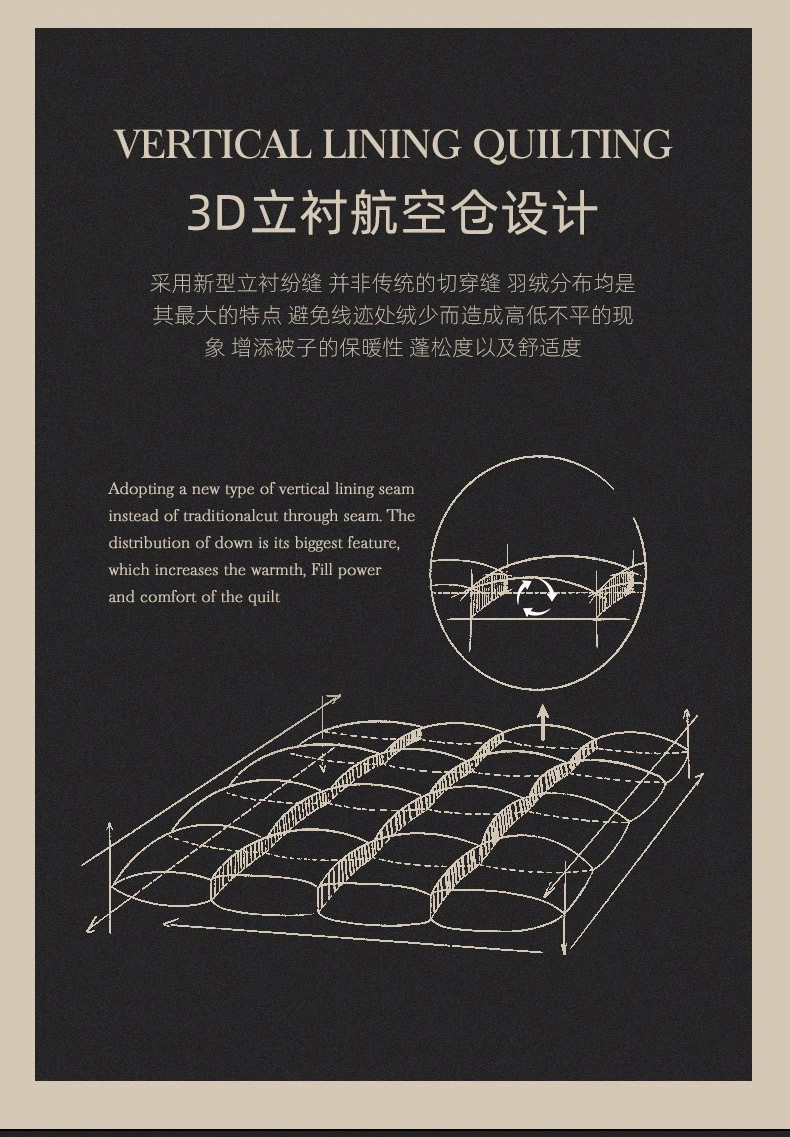 VERTICAL LINING QUILTING
3D立衬航空仓设计

采用新型立衬纷缝 并非传统的切穿缝 羽绒分布均是其最大的特点 避免线迹处绒少而造成高低不平的现象 增添被子的保暖性 蓬松度以及舒适度

Adopting a new type of vertical lining seam instead of traditionalcut through seam. The distribution of down is its biggest feature, which increases the warmth, Fill power and comfort of the quilt