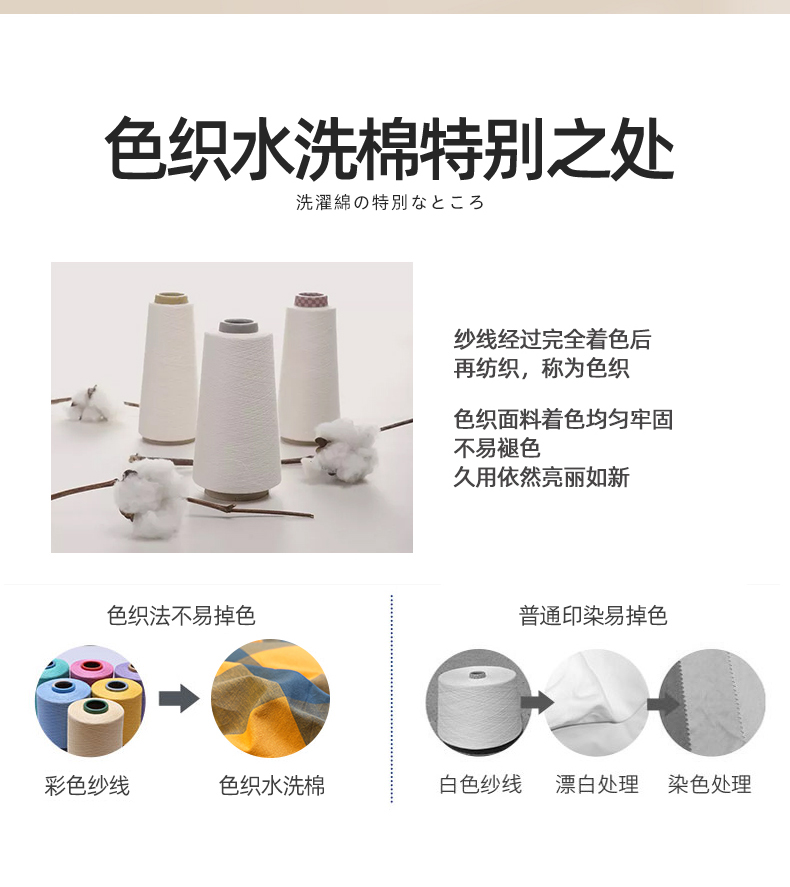 色织水洗棉特别之处

洗濯綿の特別なところ

纱线经过完全着色后
再纺织，称为色织

色织面料着色均匀牢固
不易褪色
久用依然亮丽如新

色织法不易掉色

彩色纱线

色织水洗棉

普通印染易掉色

白色纱线

漂白处理

染色处理