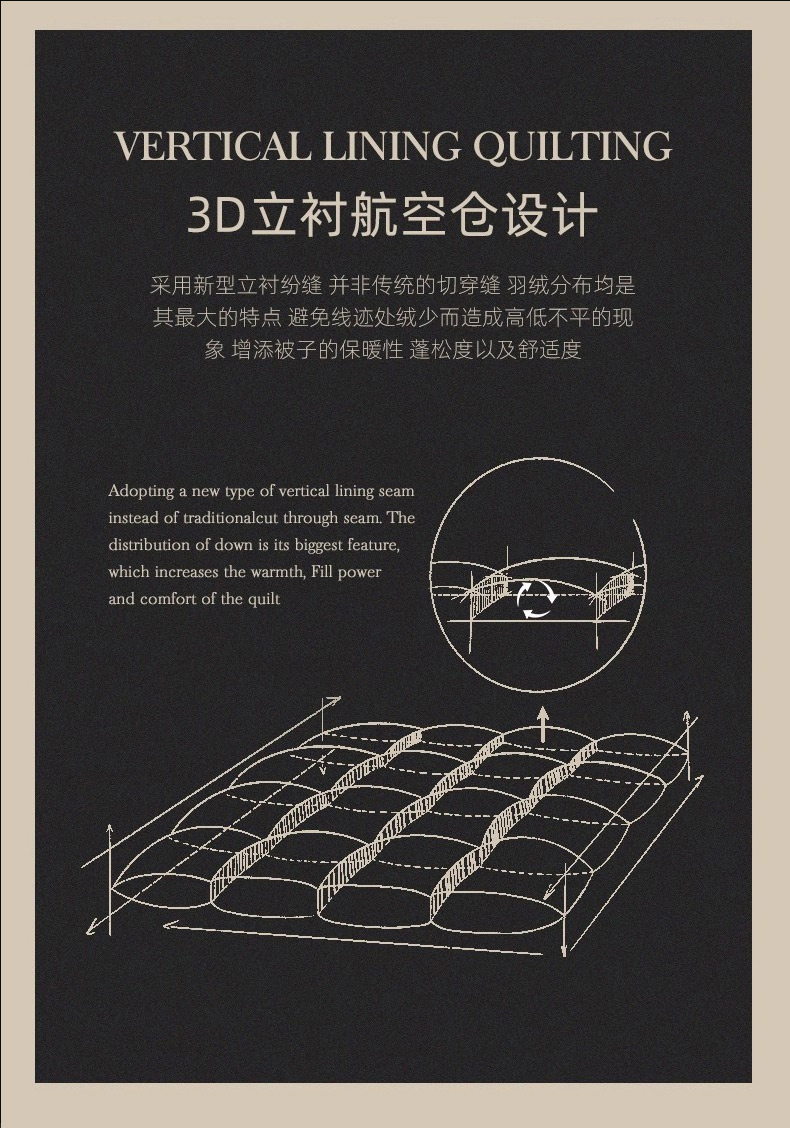 VERTICAL LINING QUILTING

3D立衬航空仓设计

采用新型立衬纷缝 并非传统的切穿缝 羽绒分布均是其最大的特点 避免线迹处绒少而造成高低不平的现象 增添被子的保暖性 蓬松度以及舒适度

Adopting a new type of vertical lining seam instead of traditionalcut through seam. The distribution of down is its biggest feature, which increases the warmth, Fill power and comfort of the quilt