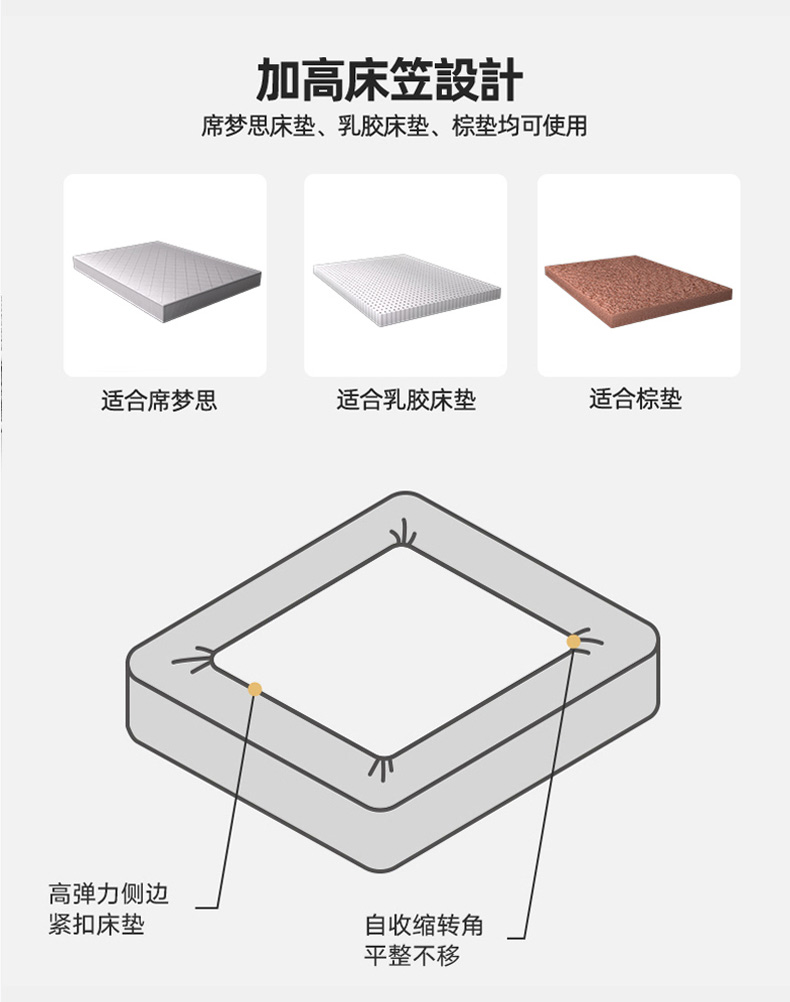 加高床笠設計

席梦思床垫、乳胶床垫、棕垫均可使用

适合席梦思

适合乳胶床垫

适合棕垫

高弹力侧边
紧扣床垫

自收缩转角
平整不移