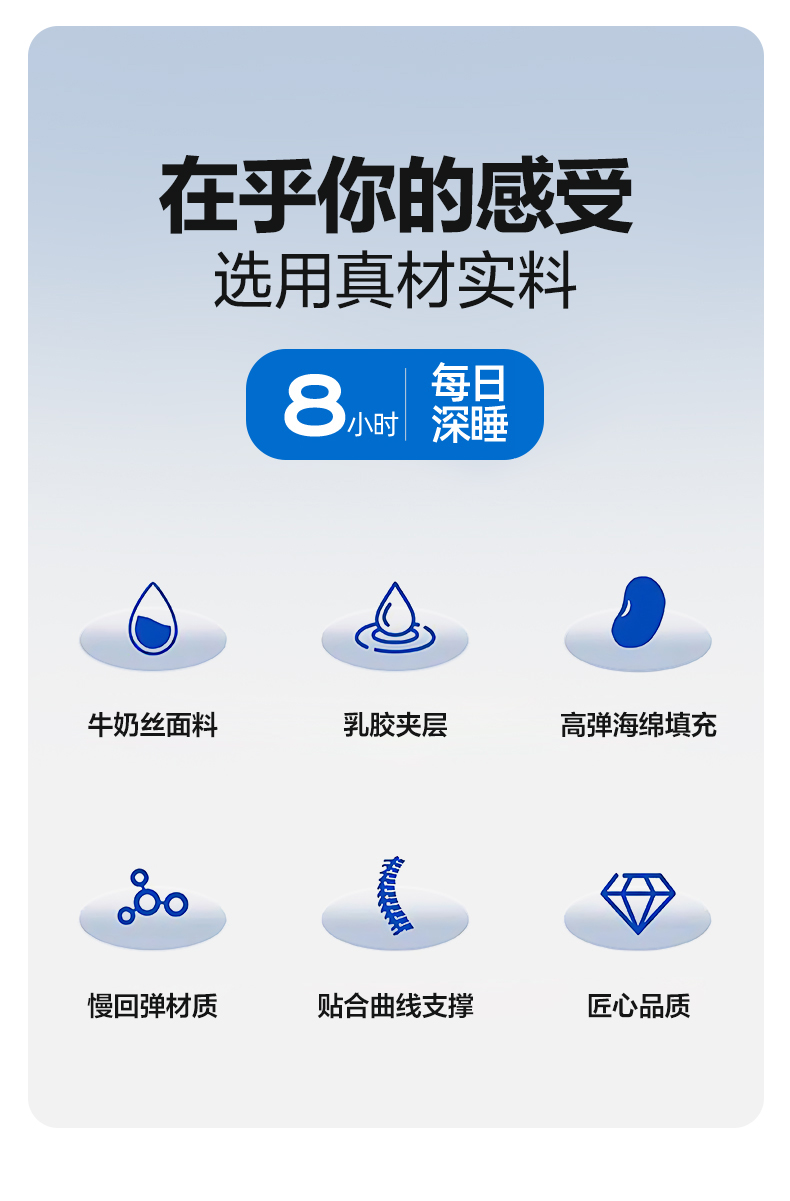 在乎你的感受
选用真材实料

8小时 每日深睡

牛奶丝面料

乳胶夹层

高弹海绵填充

慢回弹材质

贴合曲线支撑

匠心品质