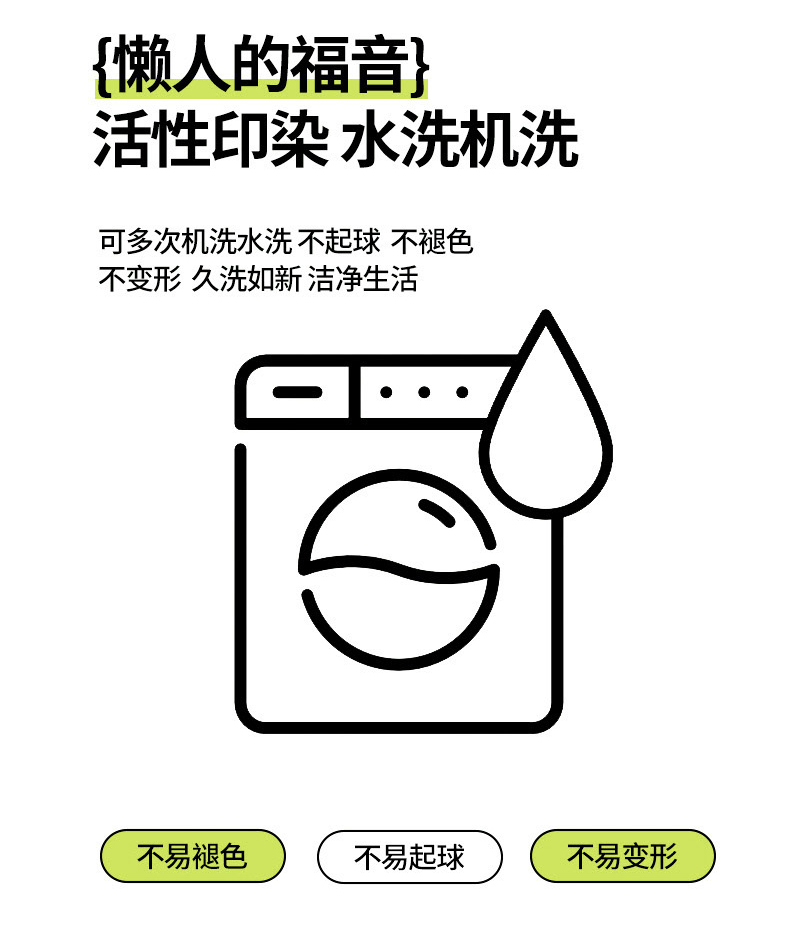 {懒人的福音}
活性印染 水洗机洗

可多次机洗水洗 不起球 不褪色
不变形 久洗如新 洁净生活

不易褪色 不易起球 不易变形