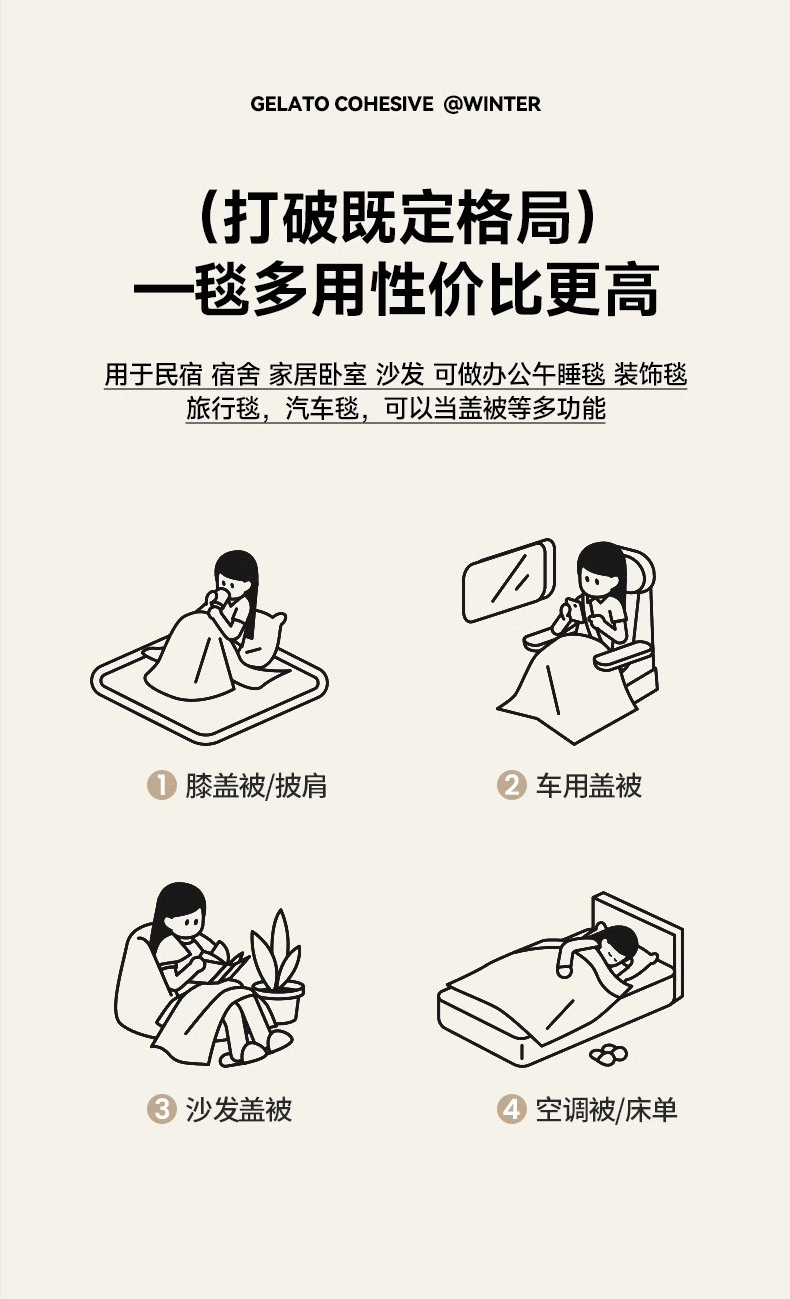 GELATO COHESIVE @WINTER

（打破既定格局）
一毯多用性价比更高

用于民宿 宿舍 家居卧室 沙发 可做办公午睡毯 装饰毯 旅行毯，汽车毯，可以当盖被等多功能

1 膝盖被/披肩

2 车用盖被

3 沙发盖被

4 空调被/床单