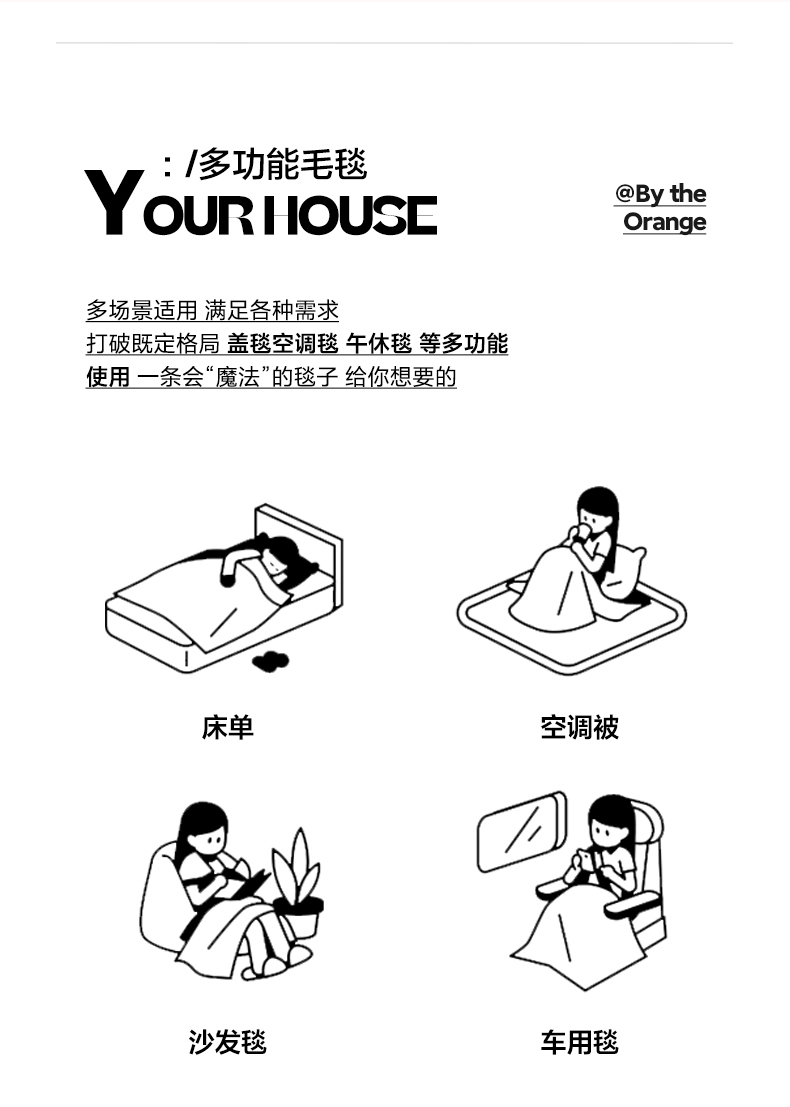 : /多功能毛毯
YOUR HOUSE

@By the Orange

多场景适用 满足各种需求
打破既定格局 盖毯空调毯 午休毯 等多功能
使用 一条会“魔法”的毯子 给你想要的

床单

空调被

沙发毯

车用毯