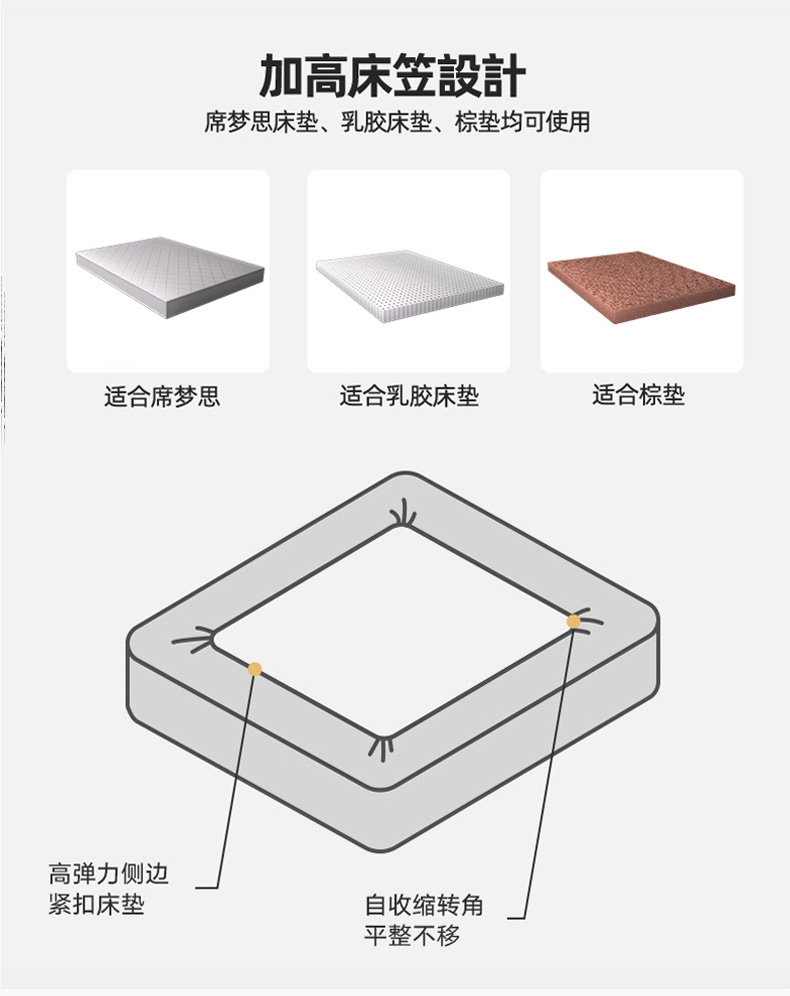 加高床笠設計

席梦思床垫、乳胶床垫、棕垫均可使用

适合席梦思

适合乳胶床垫

适合棕垫

高弹力侧边
紧扣床垫

自收缩转角
平整不移