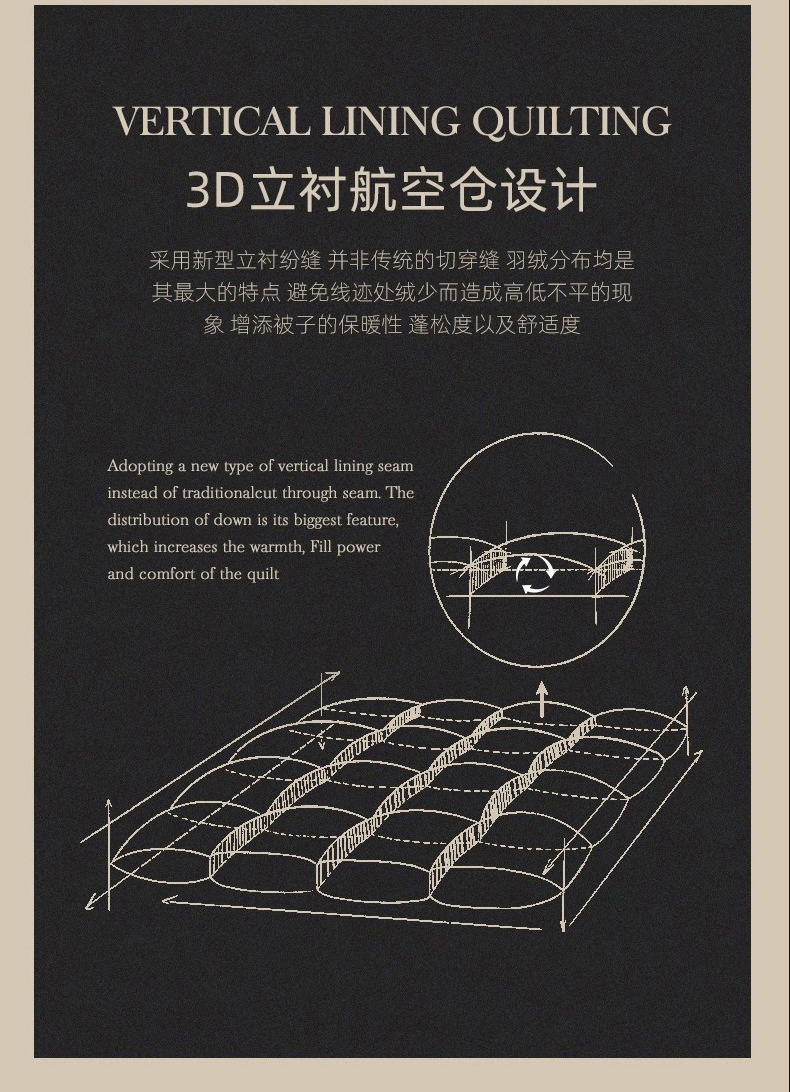 VERTICAL LINING QUILTING
3D立衬航空仓设计

采用新型立衬纷缝 并非传统的切穿缝 羽绒分布均是其最大的特点 避免线迹处绒少而造成高低不平的现象 增添被子的保暖性 蓬松度以及舒适度

Adopting a new type of vertical lining seam instead of traditionalcut through seam. The distribution of down is its biggest feature, which increases the warmth, Fill power and comfort of the quilt