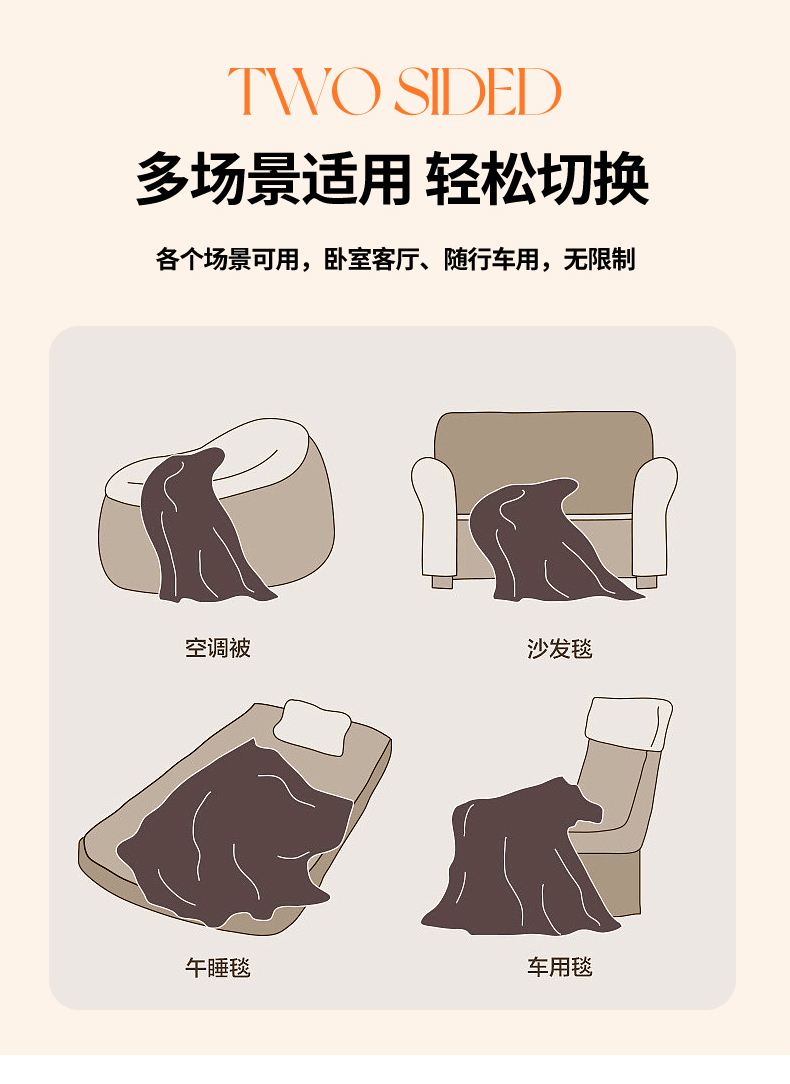 TWO SIDED

多场景适用 轻松切换

各个场景可用，卧室客厅、随行车用，无限制

空调被

沙发毯

午睡毯

车用毯