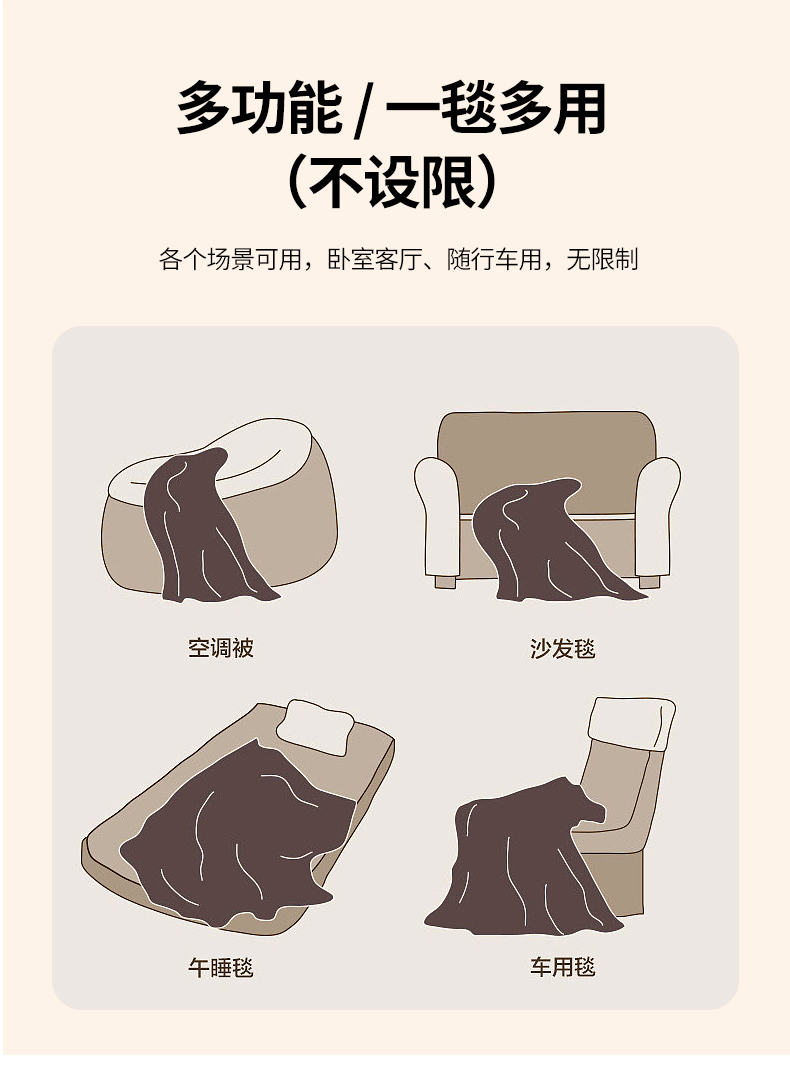 多功能 / 一毯多用
（不设限）

各个场景可用，卧室客厅、随行车用，无限制

空调被

沙发毯

午睡毯

车用毯