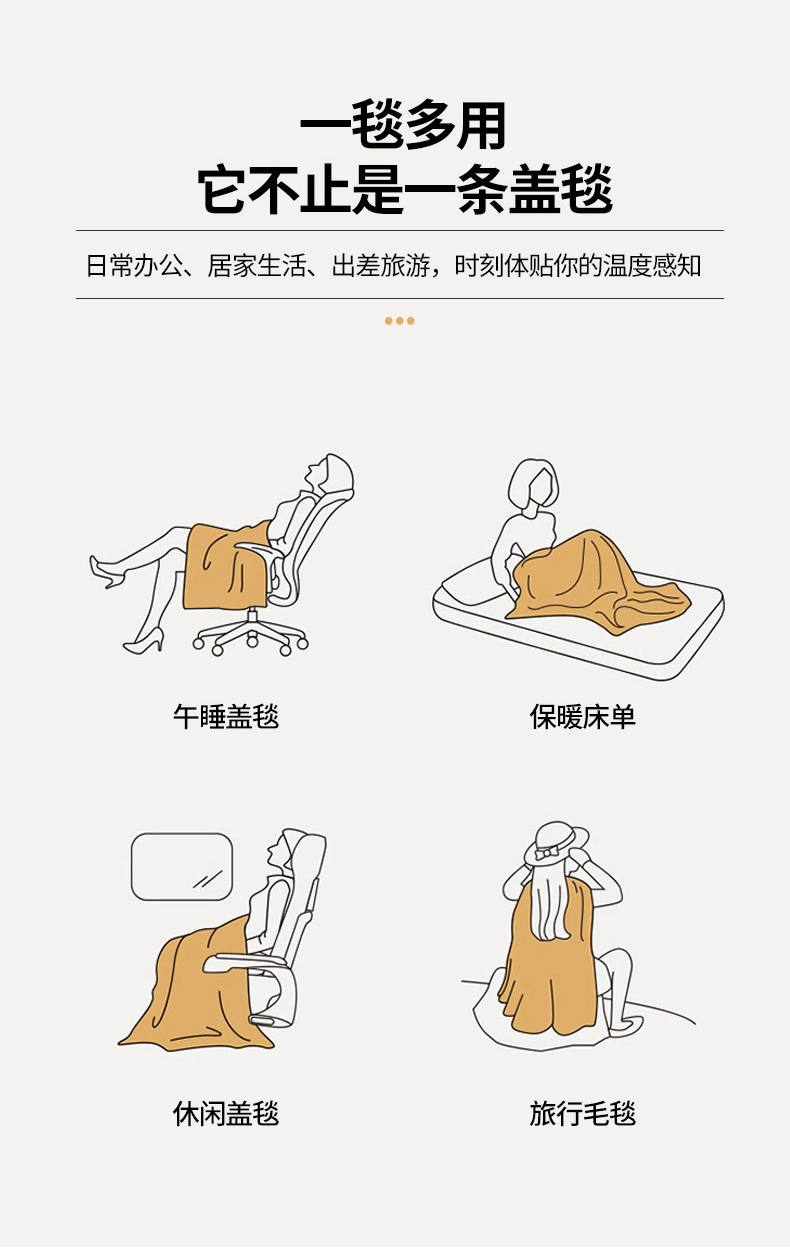 一毯多用
它不止是一条盖毯

日常办公、居家生活、出差旅游，时刻体贴你的温度感知

午睡盖毯

保暖床单

休闲盖毯

旅行毛毯