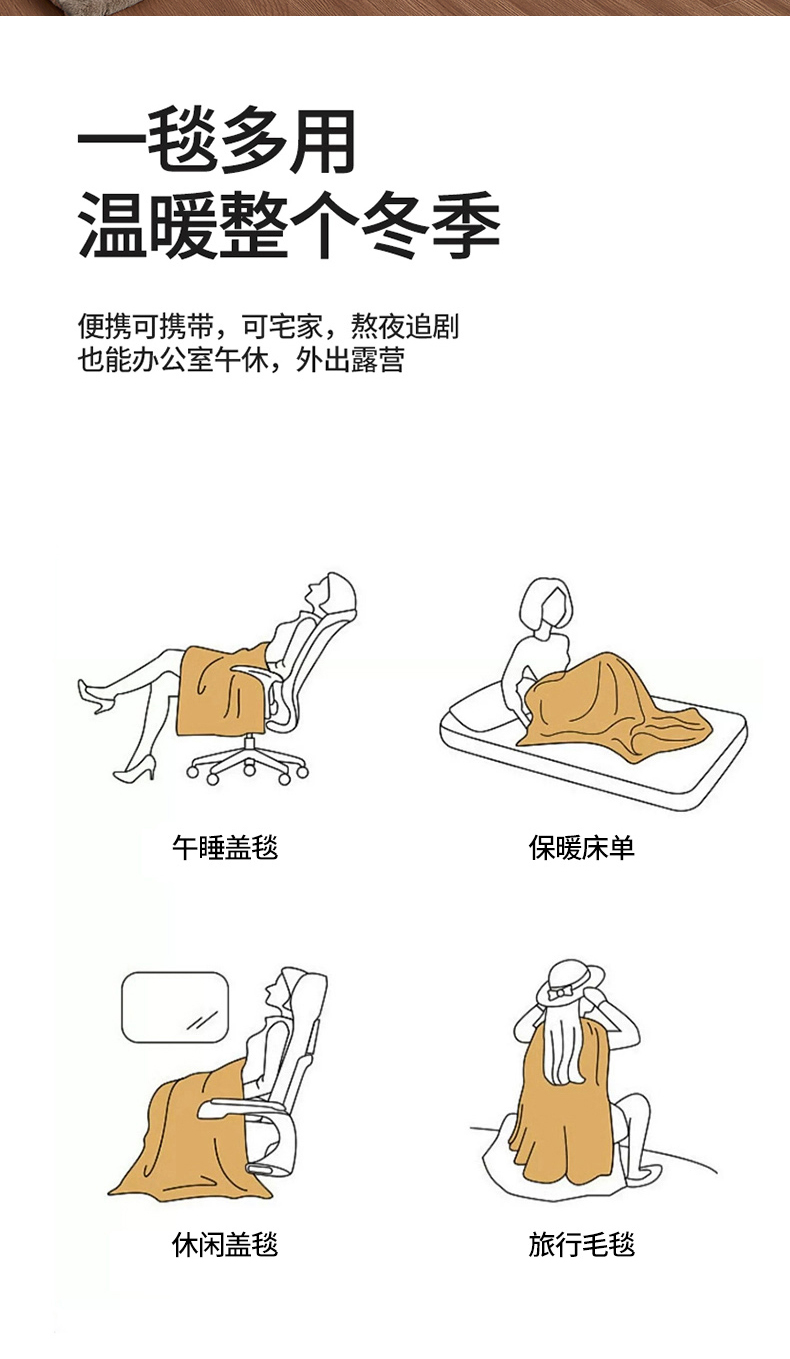 一毯多用
温暖整个冬季

便携可携带，可宅家，熬夜追剧
也能办公室午休，外出露营

午睡盖毯

保暖床单

休闲盖毯

旅行毛毯