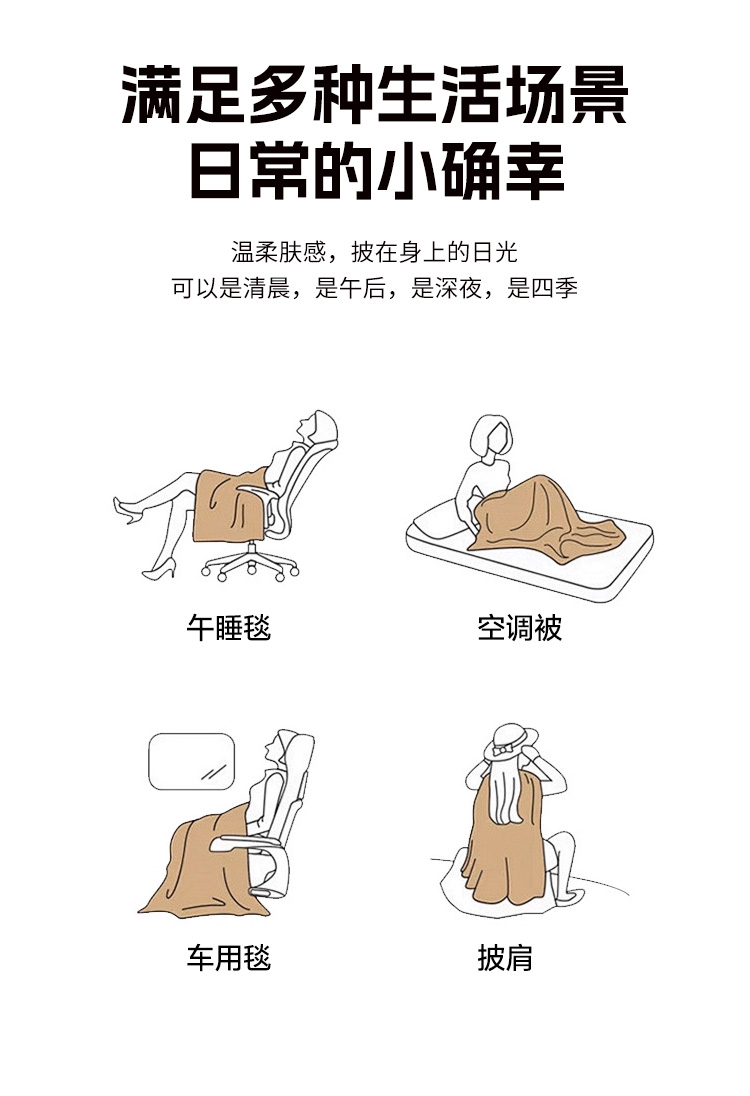 满足多种生活场景
日常的小确幸

温柔肤感，披在身上的日光
可以是清晨，是午后，是深夜，是四季

午睡毯

空调被

车用毯

披肩