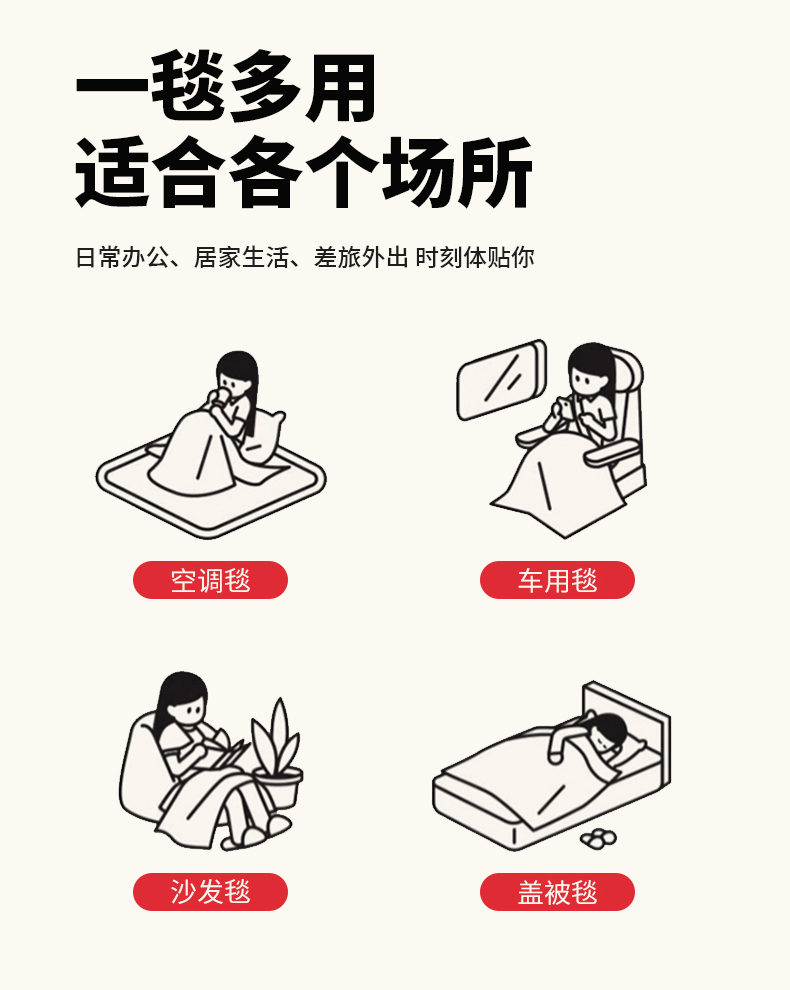 一毯多用
适合各个场所

日常办公、居家生活、差旅外出 时刻体贴你

空调毯

车用毯

沙发毯

盖被毯