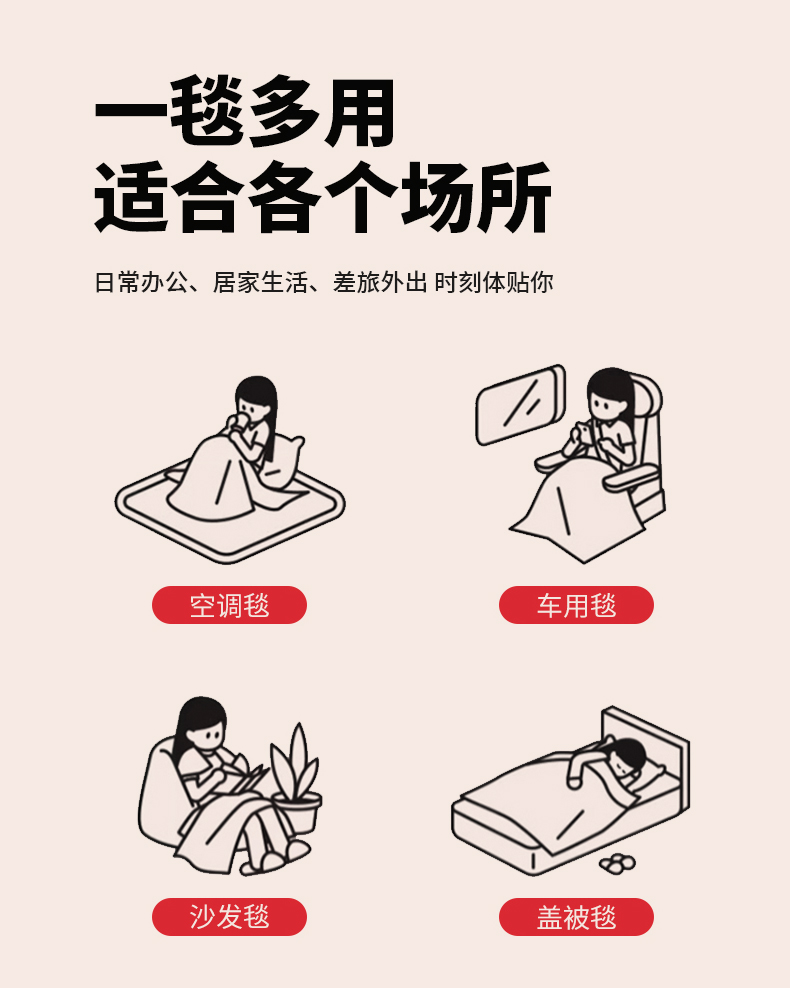 一毯多用
适合各个场所

日常办公、居家生活、差旅外出 时刻体贴你

空调毯

车用毯

沙发毯

盖被毯