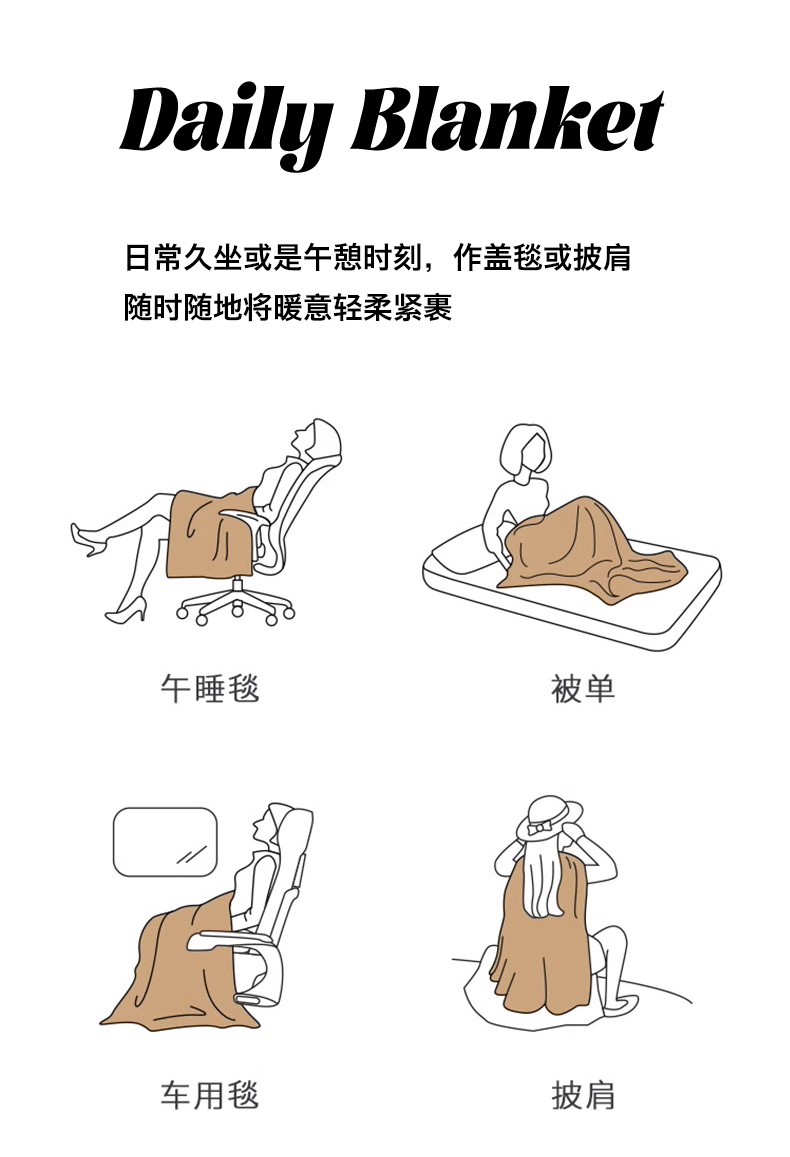 Daily Blanket

日常久坐或是午憩时刻，作盖毯或披肩
随时随地将暖意轻柔紧裹

午睡毯

被单

车用毯

披肩