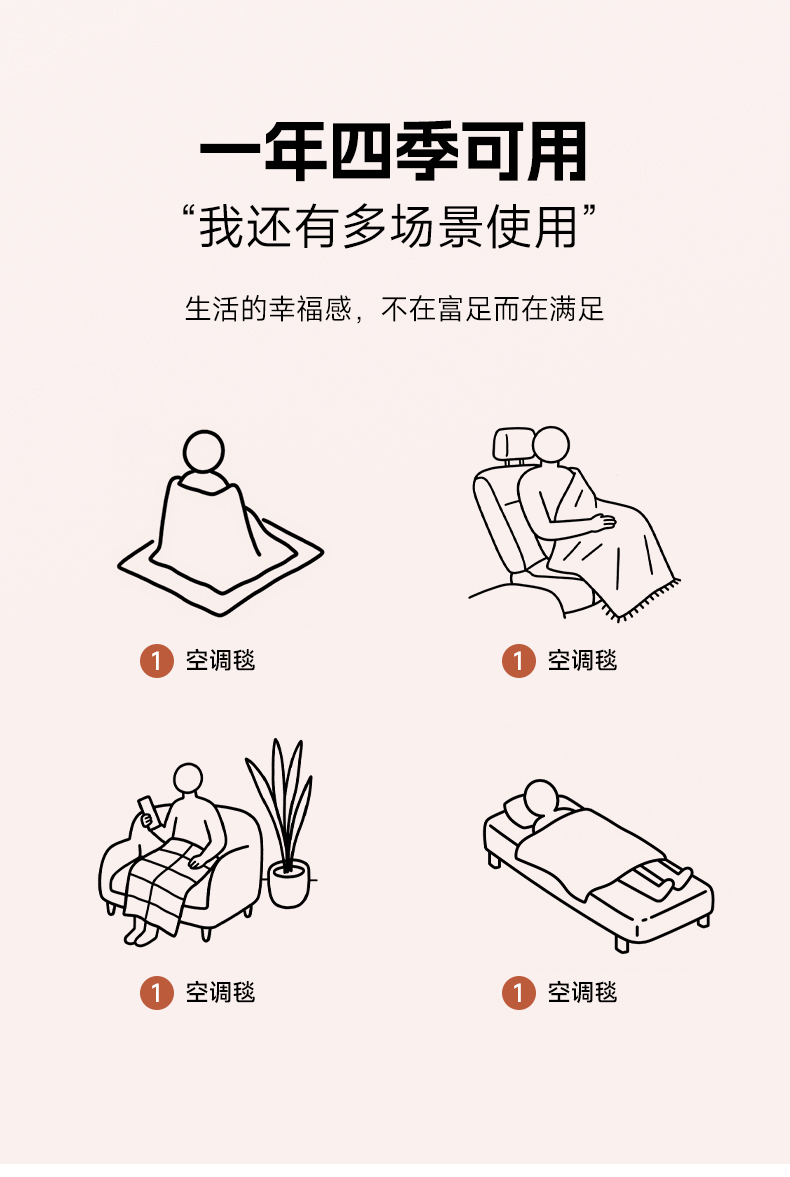 一年四季可用
“我还有多场景使用”

生活的幸福感，不在富足而在满足

1 空调毯

1 空调毯

1 空调毯

1 空调毯