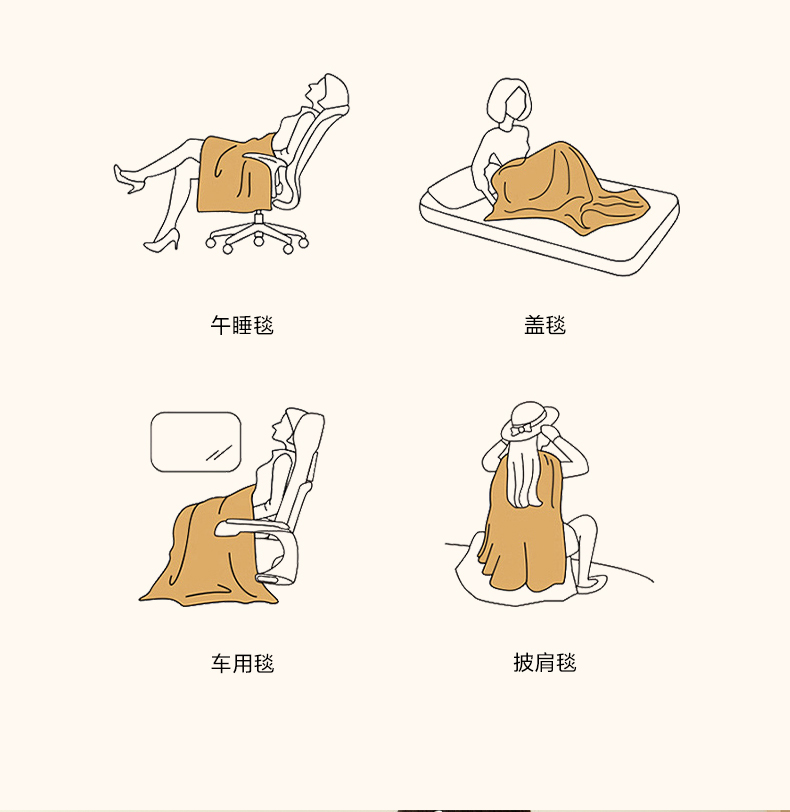 午睡毯

盖毯

车用毯

披肩毯