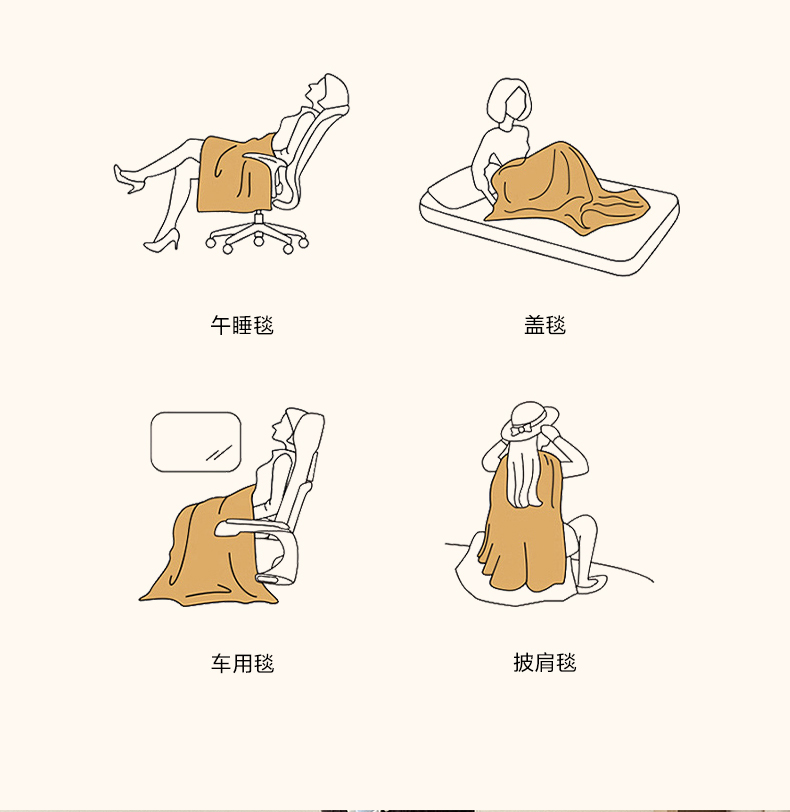 午睡毯

盖毯

车用毯

披肩毯