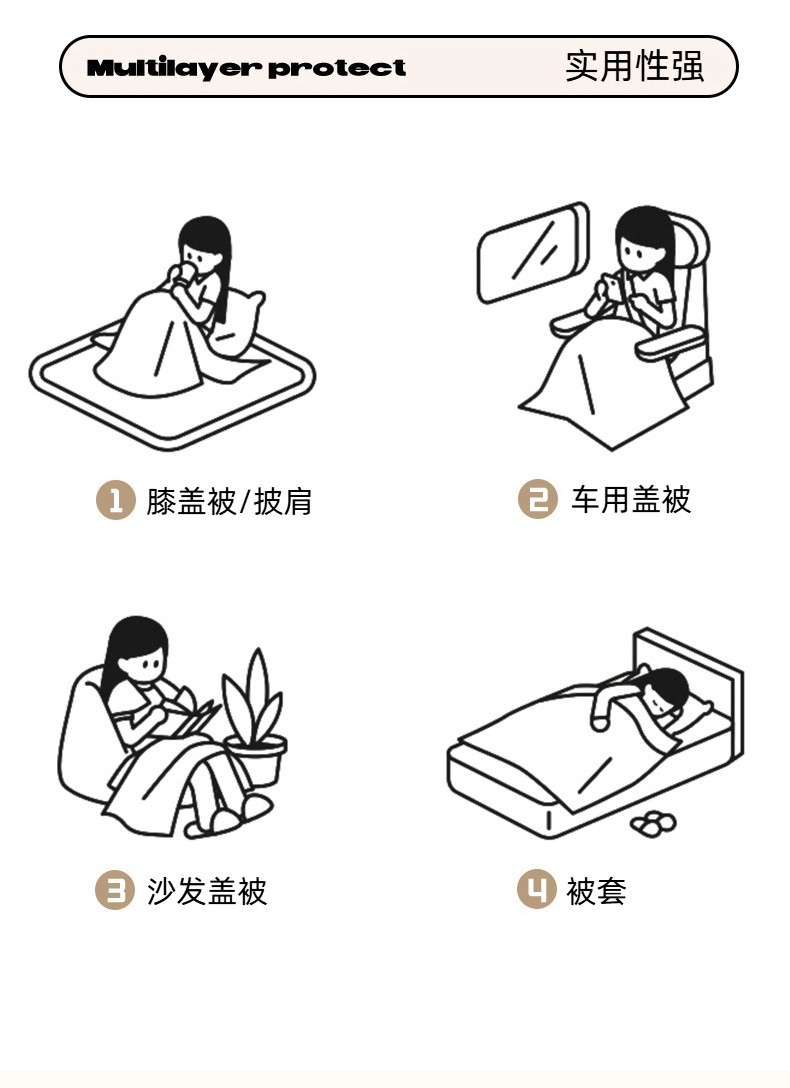 Multilayer protect 实用性强

1 膝盖被/披肩

2 车用盖被

3 沙发盖被

4 被套