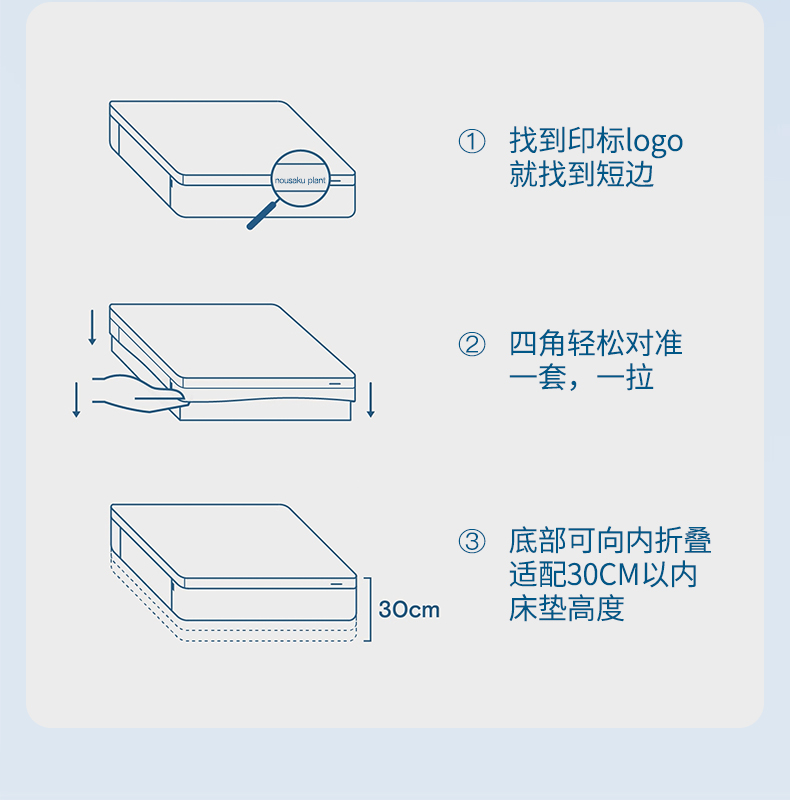 nousaku plant

① 找到印标logo
就找到短边

② 四角轻松对准
一套，一拉

30cm

③ 底部可向内折叠
适配30CM以内
床垫高度