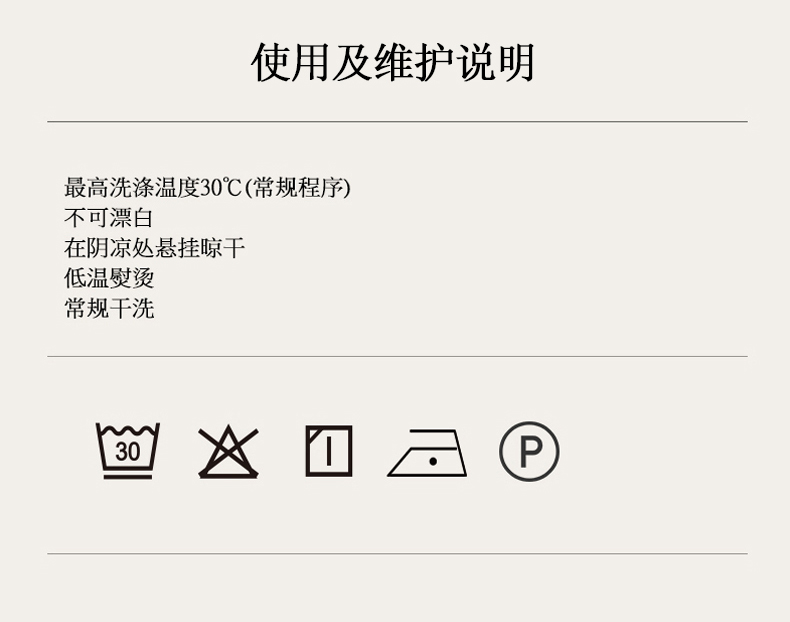 使用及维护说明

最高洗涤温度30℃(常规程序)
不可漂白
在阴凉处悬挂晾干
低温熨烫
常规干洗

30

P