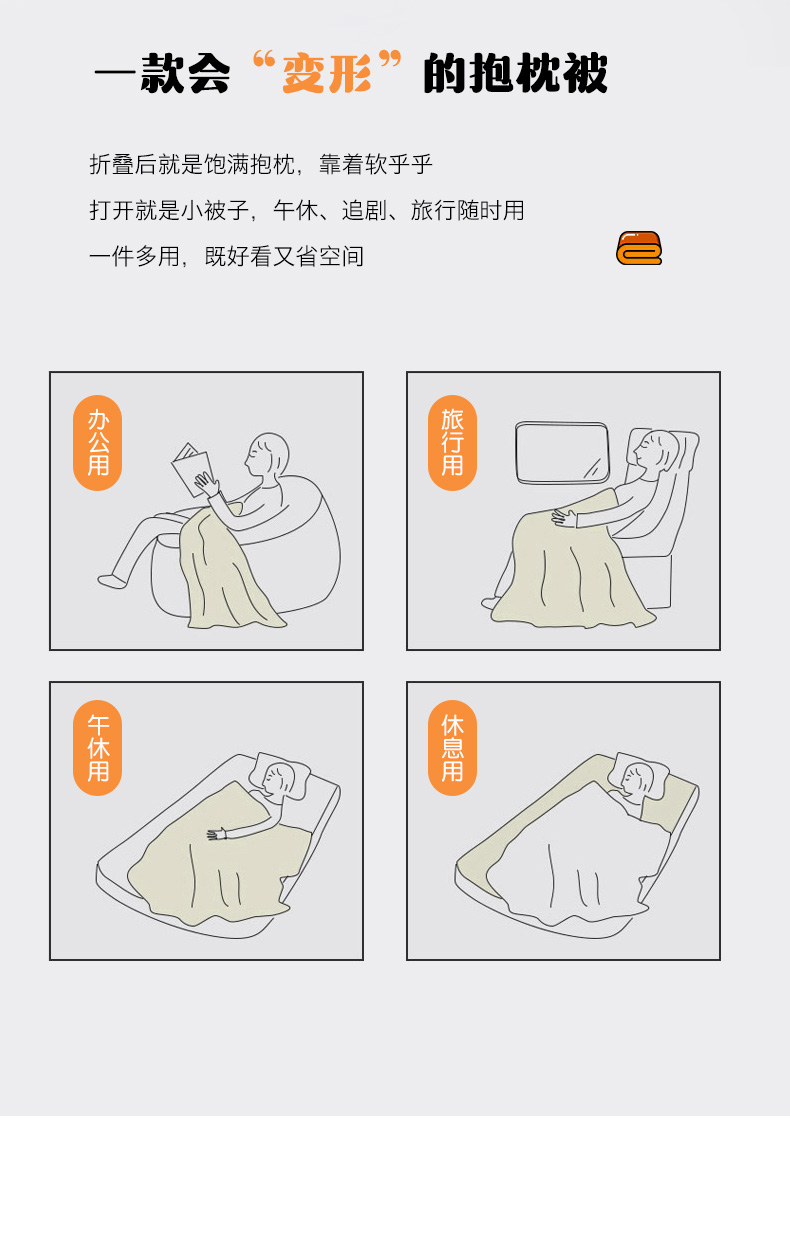 一款会“变形”的抱枕被

折叠后就是饱满抱枕，靠着软乎乎
打开就是小被子，午休、追剧、旅行随时用
一件多用，既好看又省空间

办公用

旅行用

午休用

休息用