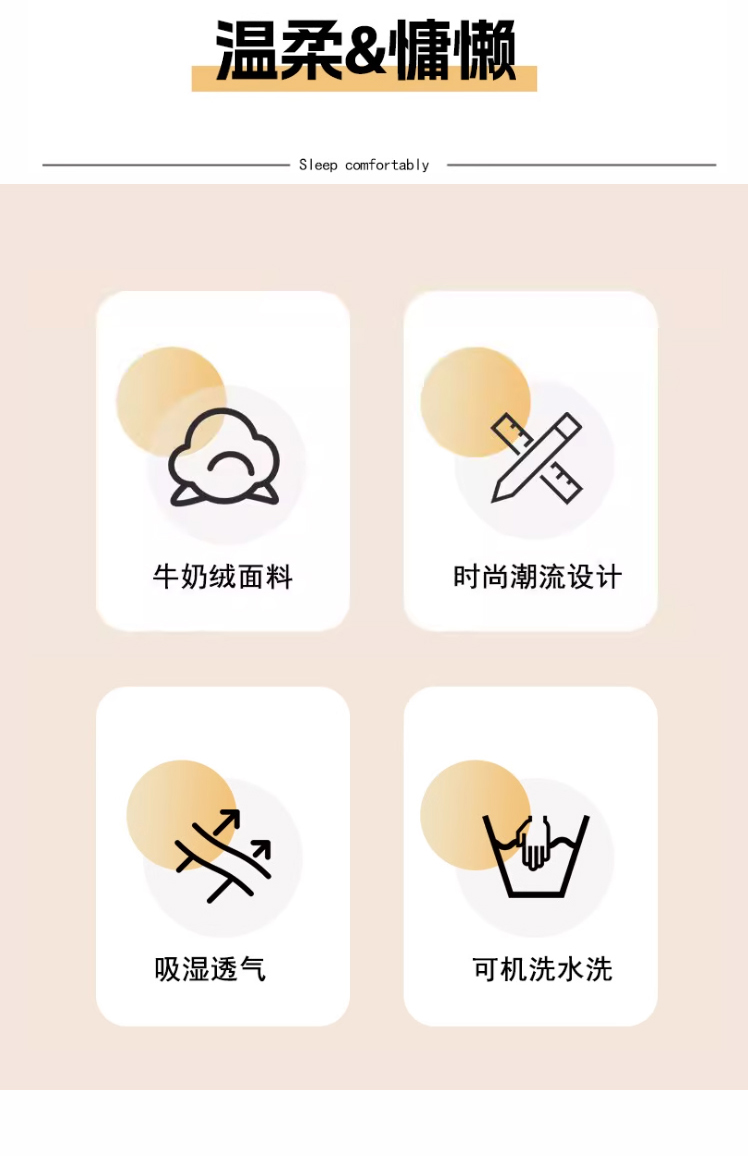 温柔&慵懒

Sleep comfortably

牛奶绒面料

时尚潮流设计

吸湿透气

可机洗水洗