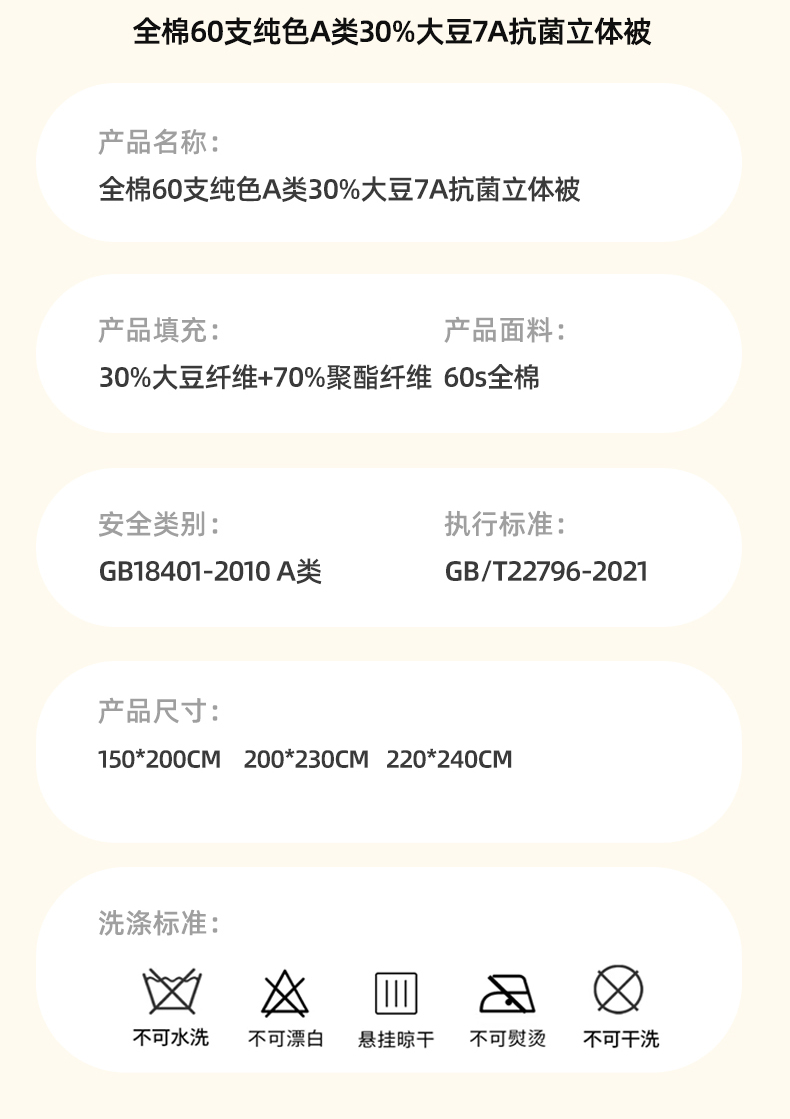 全棉60支纯色A类30%大豆7A抗菌立体被

产品名称：
全棉60支纯色A类30%大豆7A抗菌立体被

产品填充：
30%大豆纤维+70%聚酯纤维

产品面料：
60s全棉

安全类别：
GB18401-2010 A类

执行标准：
GB/T22796-2021

产品尺寸：
150*200CM 200*230CM 220*240CM

洗涤标准：

不可水洗 不可漂白 悬挂晾干 不可熨烫 不可干洗