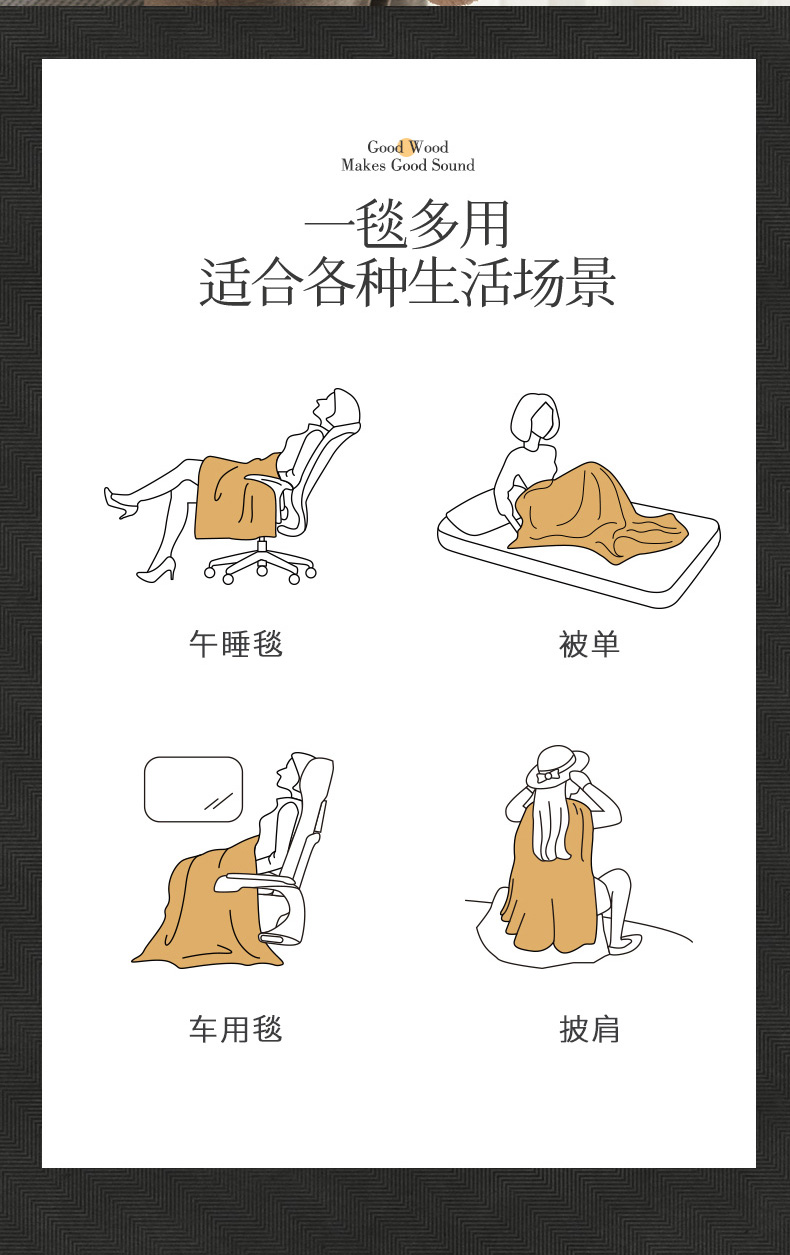 Good Wood
Makes Good Sound

一毯多用
适合各种生活场景

午睡毯

被单

车用毯

披肩