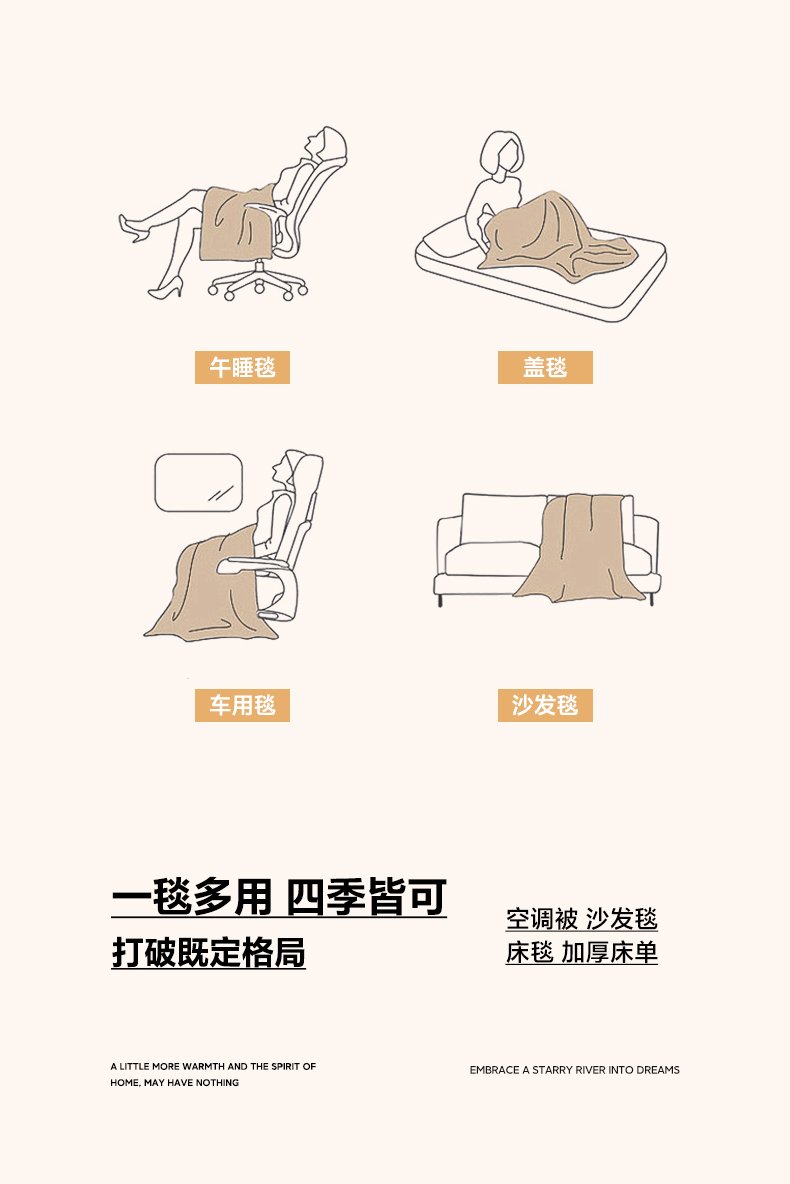 午睡毯

盖毯

车用毯

沙发毯

一毯多用 四季皆可
打破既定格局

空调被 沙发毯
床毯 加厚床单

A LITTLE MORE WARMTH AND THE SPIRIT OF HOME, MAY HAVE NOTHING

EMBRACE A STARRY RIVER INTO DREAMS